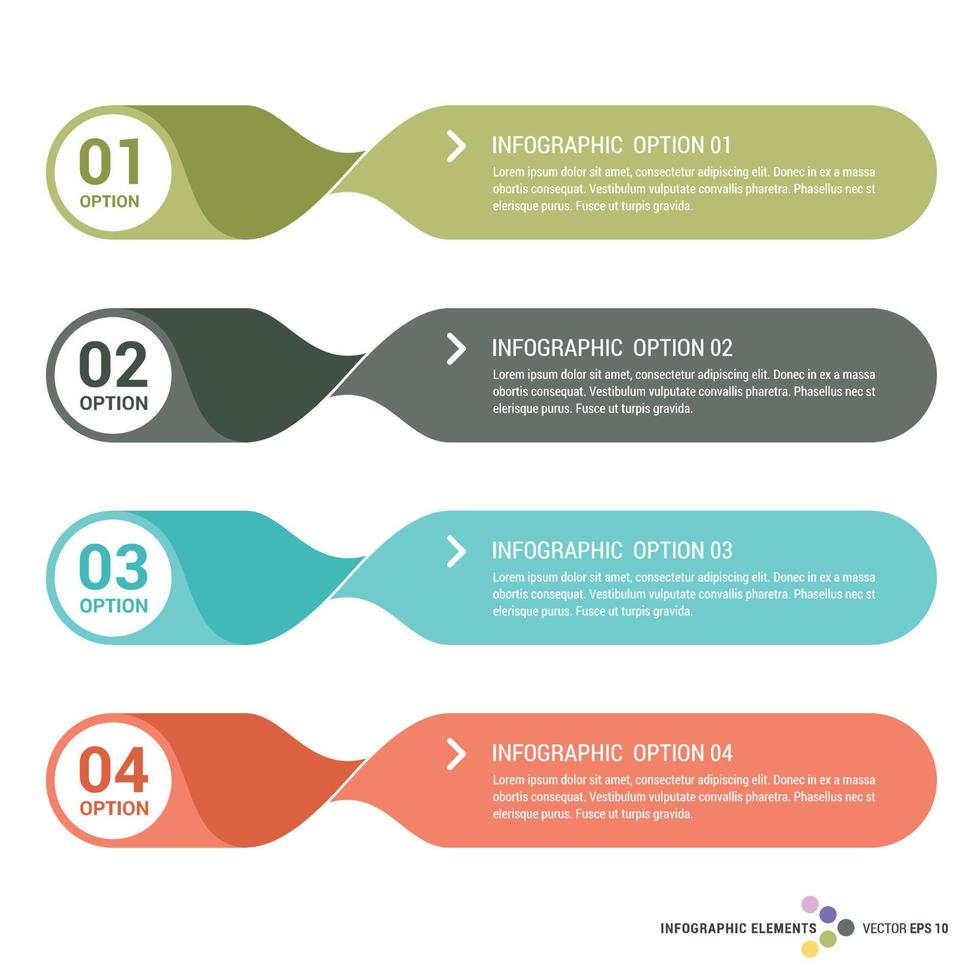 01
OPTION

INFOGRAPHIC OPTION 01
Lorem ipsum dolor sit amet, consectetur adipiscing elit. Donec in ex a massa obortis consequat. Vestibulum vulputate convallis pharetra. Phasellus nec st elerisque purus. Fusce ut turpis gravida.

02
OPTION

INFOGRAPHIC OPTION 02
Lorem ipsum dolor sit amet, consectetur adipiscing elit. Donec in ex a massa obortis consequat. Vestibulum vulputate convallis pharetra. Phasellus nec st elerisque purus. Fusce ut turpis gravida.

03
OPTION

INFOGRAPHIC OPTION 03
Lorem ipsum dolor sit amet, consectetur adipiscing elit. Donec in ex a massa obortis consequat. Vestibulum vulputate convallis pharetra. Phasellus nec st elerisque purus. Fusce ut turpis gravida.

04
OPTION

INFOGRAPHIC OPTION 04
Lorem ipsum dolor sit amet, consectetur adipiscing elit. Donec in ex a massa obortis consequat. Vestibulum vulputate convallis pharetra. Phasellus nec st elerisque purus. Fusce ut turpis gravida.

INFOGRAPHIC ELEMENTS VECTOR EPS 10