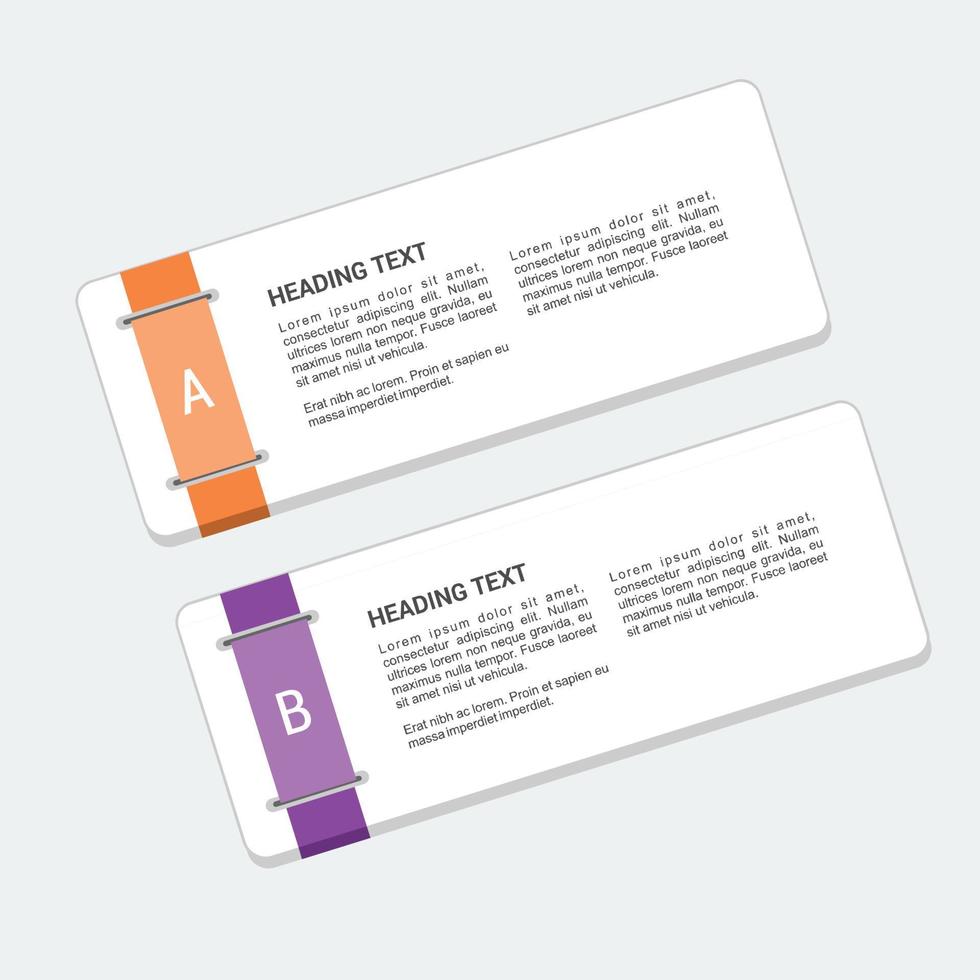 A

HEADING TEXT

Lorem ipsum dolor sit amet, consectetur adipiscing elit. Nullam ultrices lorem non neque gravida, eu maximus nulla tempor. Fusce laoreet sit amet nisi ut vehicula.

Erat nibh ac lorem. Proin et sapien eu massa imperdiet imperdiet.

Lorem ipsum dolor sit amet, consectetur adipiscing elit. Nullam ultrices lorem non neque gravida, eu maximus nulla tempor. Fusce laoreet sit amet nisi ut vehicula.

B

HEADING TEXT

Lorem ipsum dolor sit amet, consectetur adipiscing elit. Nullam ultrices lorem non neque gravida, eu maximus nulla tempor. Fusce laoreet sit amet nisi ut vehicula.

Erat nibh ac lorem. Proin et sapien eu massa imperdiet imperdiet.

Lorem ipsum dolor sit amet, consectetur adipiscing elit. Nullam ultrices lorem non neque gravida, eu maximus nulla tempor. Fusce laoreet sit amet nisi ut vehicula.