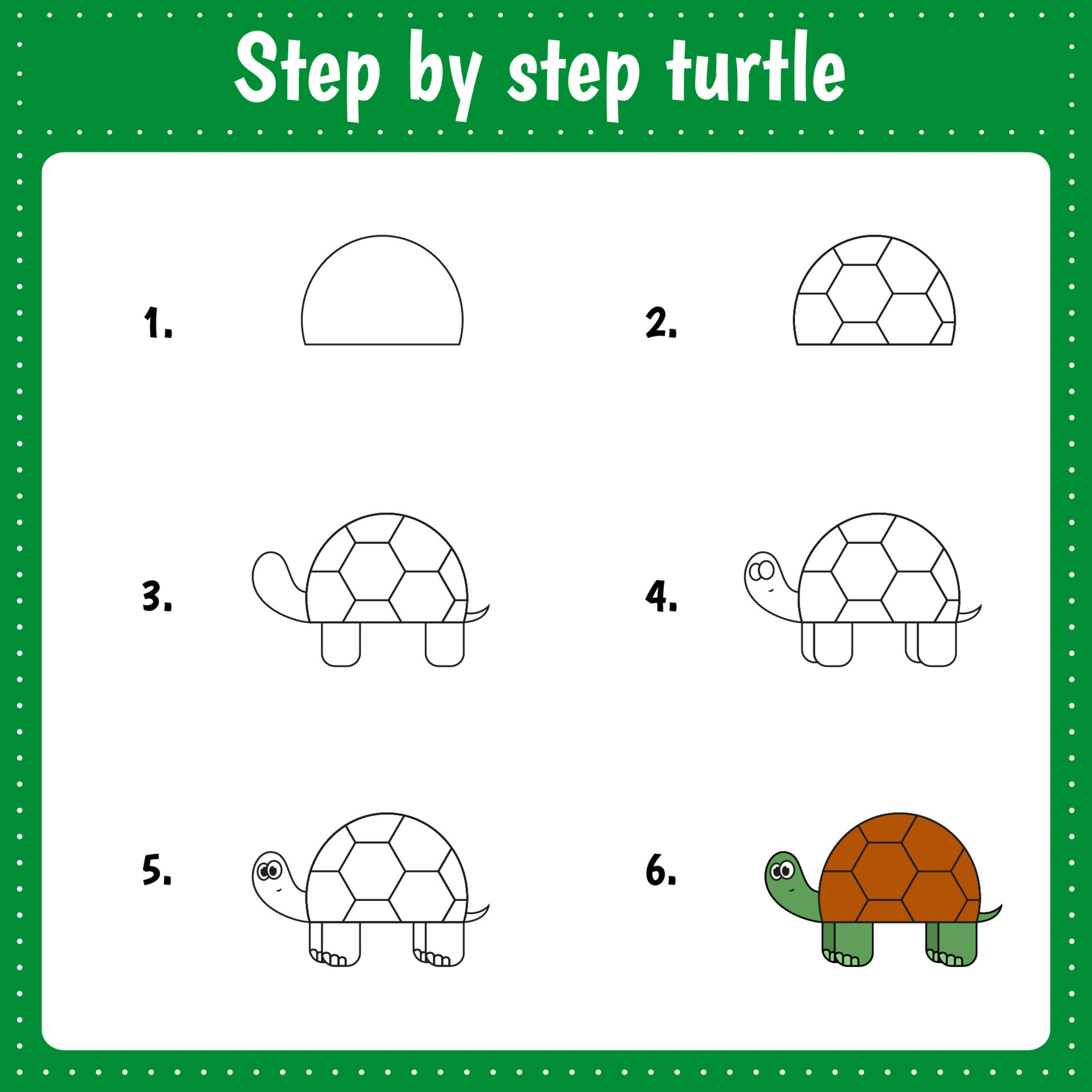 Step by step turtle

1.

2.

3.

4.

5.

6.