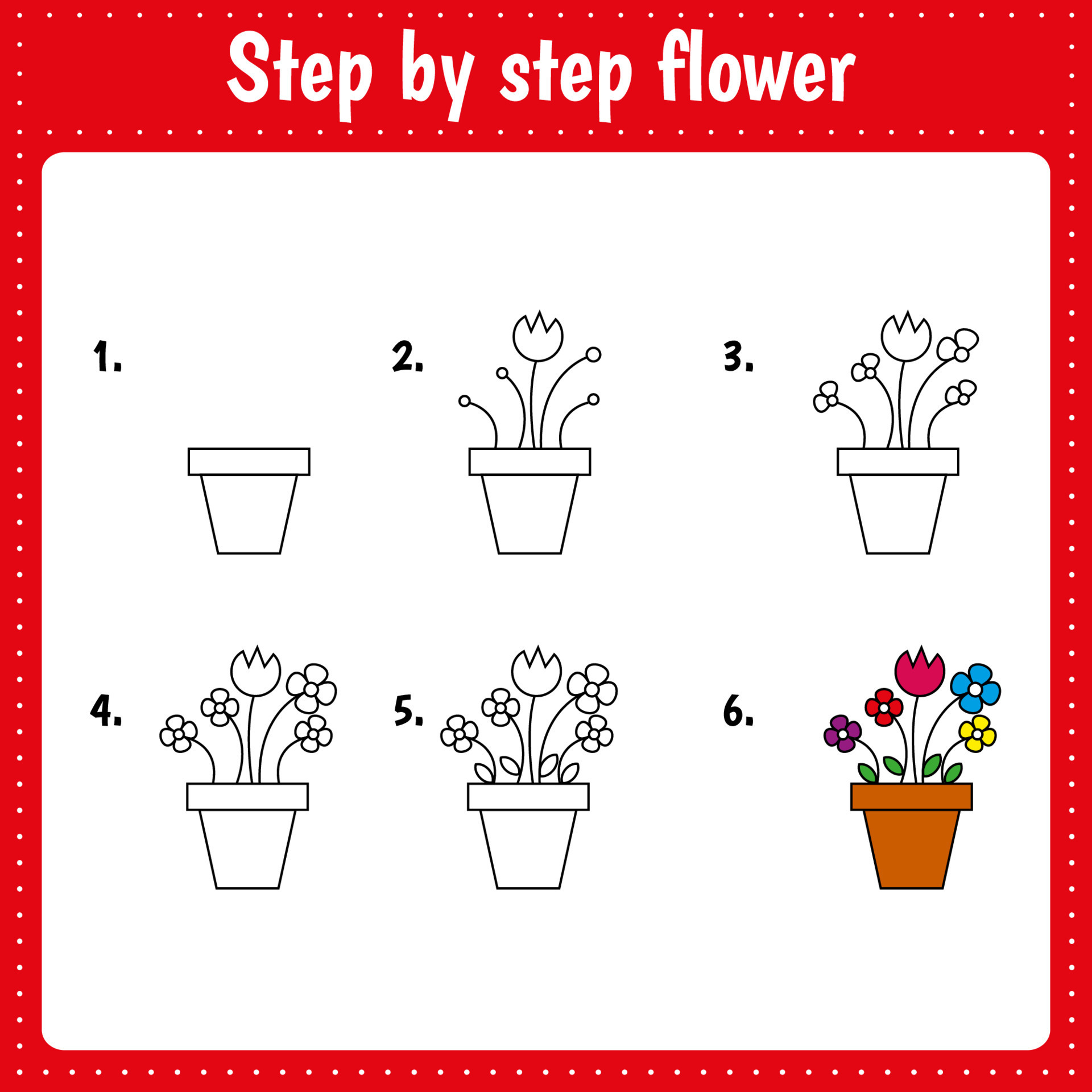 Step by step flower

1.

2.

3.

4.

5.

6.