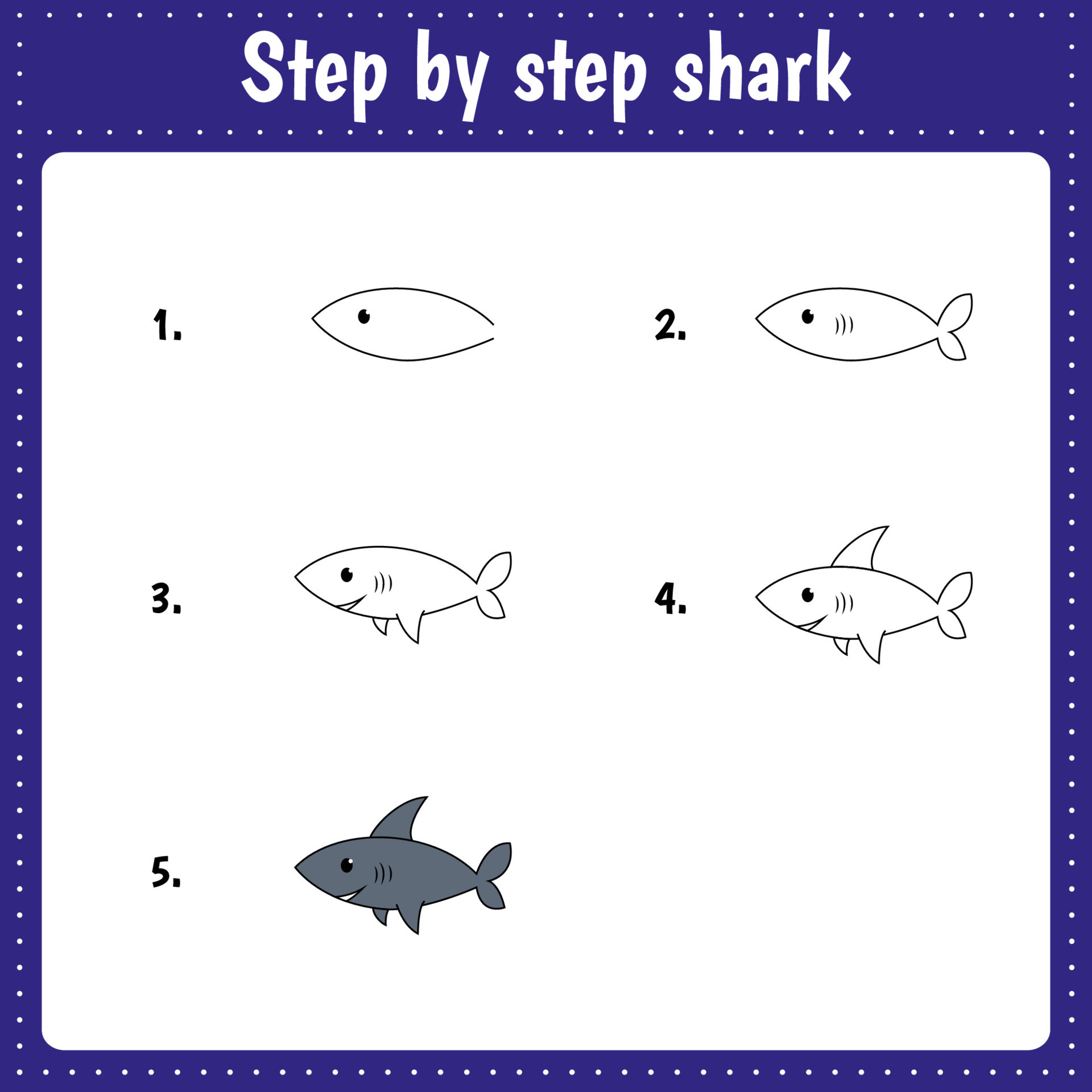 Step by step shark

1.

2.

3.

4.

5.