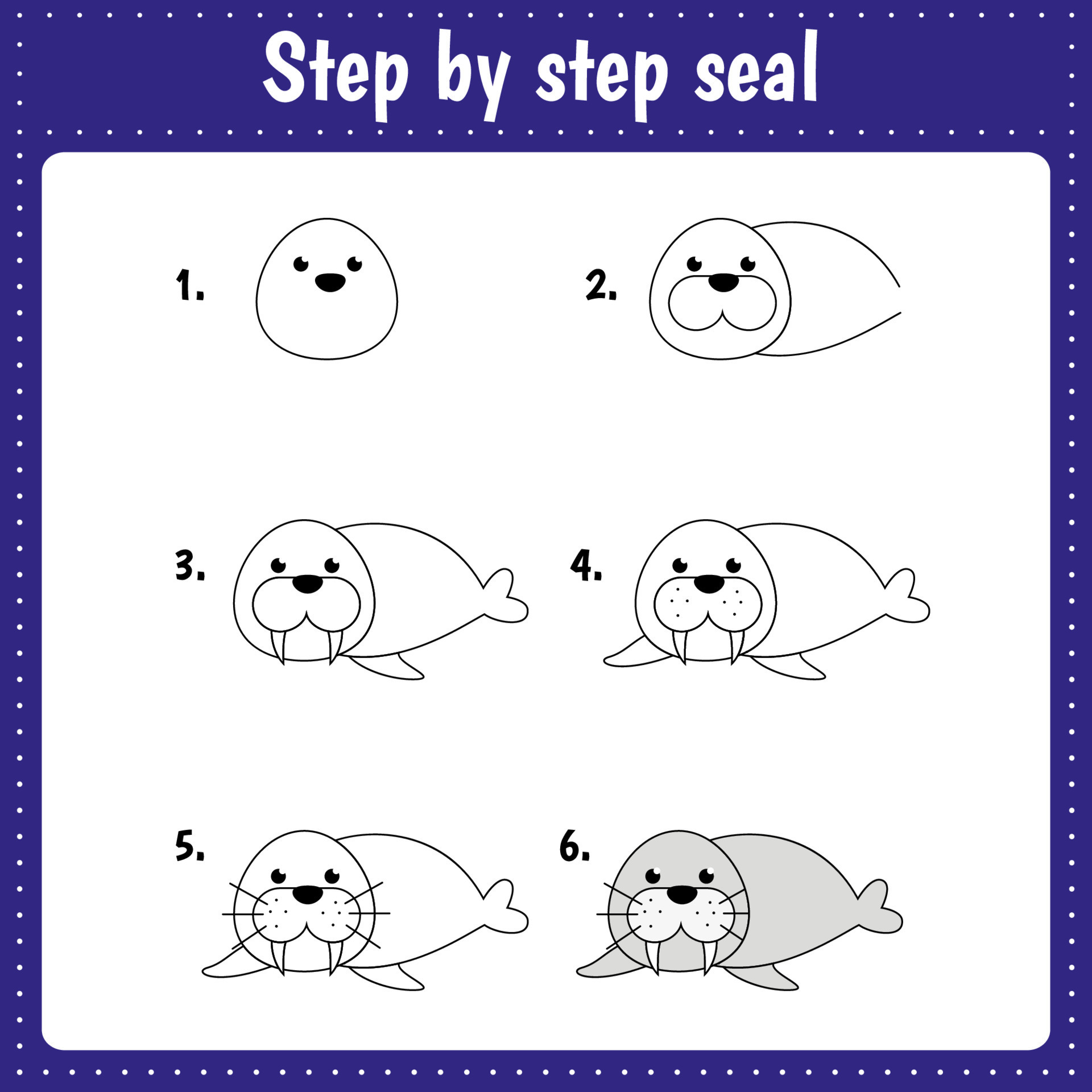 Step by step seal

1.

2.

3.

4.

5.

6.