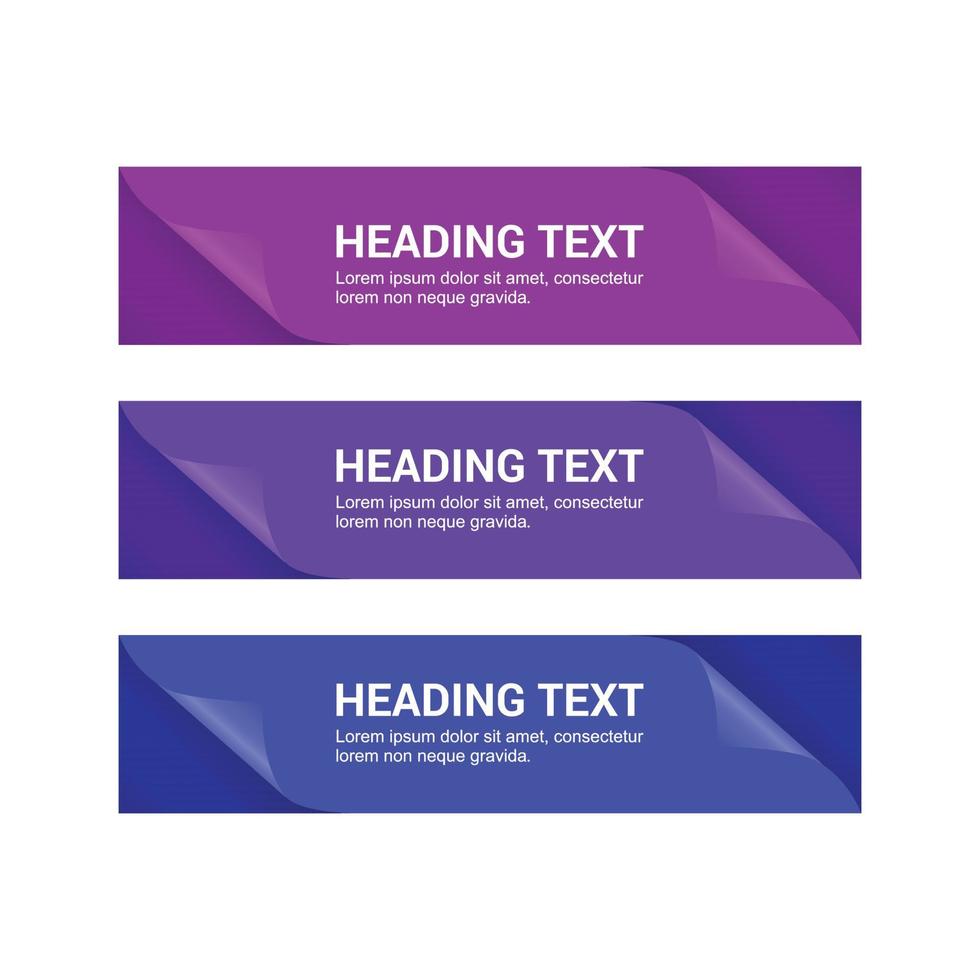 HEADING TEXT
Lorem ipsum dolor sit amet, consectetur lorem non neque gravida.

HEADING TEXT
Lorem ipsum dolor sit amet, consectetur lorem non neque gravida.

HEADING TEXT
Lorem ipsum dolor sit amet, consectetur lorem non neque gravida.