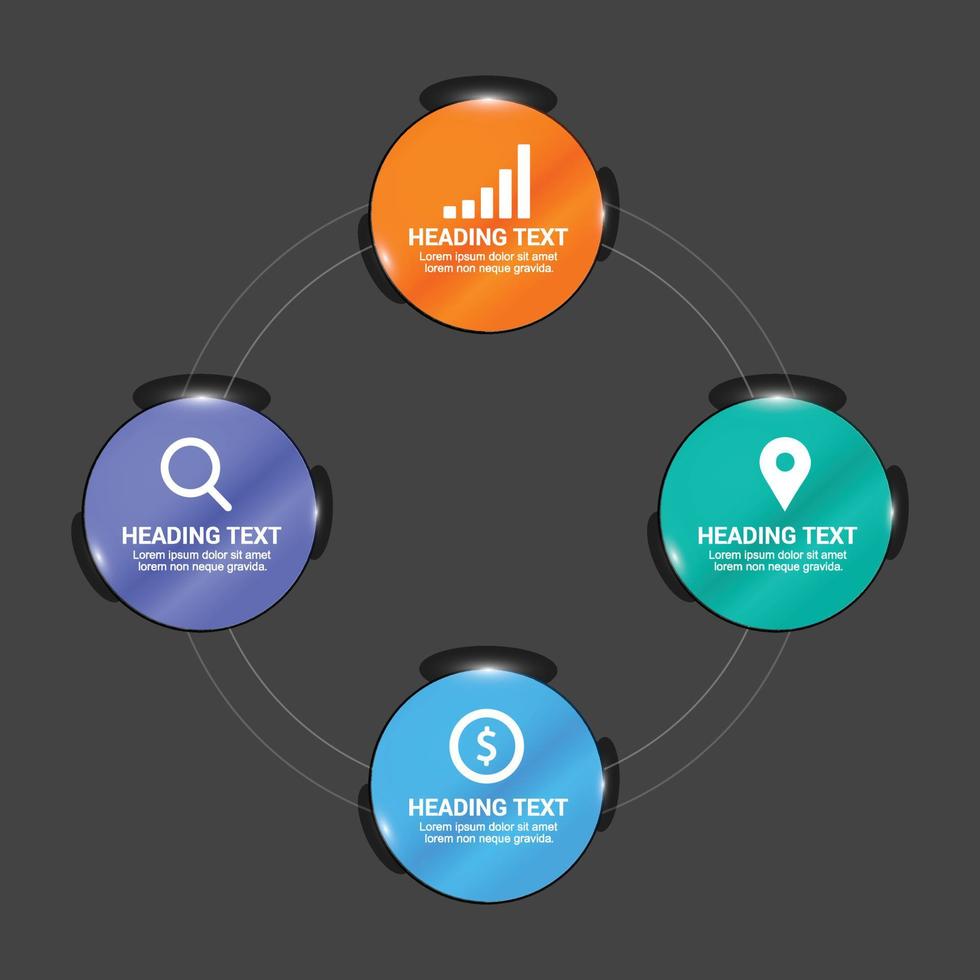 HEADING TEXT
Lorem ipsum dolor sit amet lorem non neque gravida.

HEADING TEXT
Lorem ipsum dolor sit amet lorem non neque gravida.

HEADING TEXT
Lorem ipsum dolor sit amet lorem non neque gravida.

$

HEADING TEXT
Lorem ipsum dolor sit amet lorem non neque gravida.