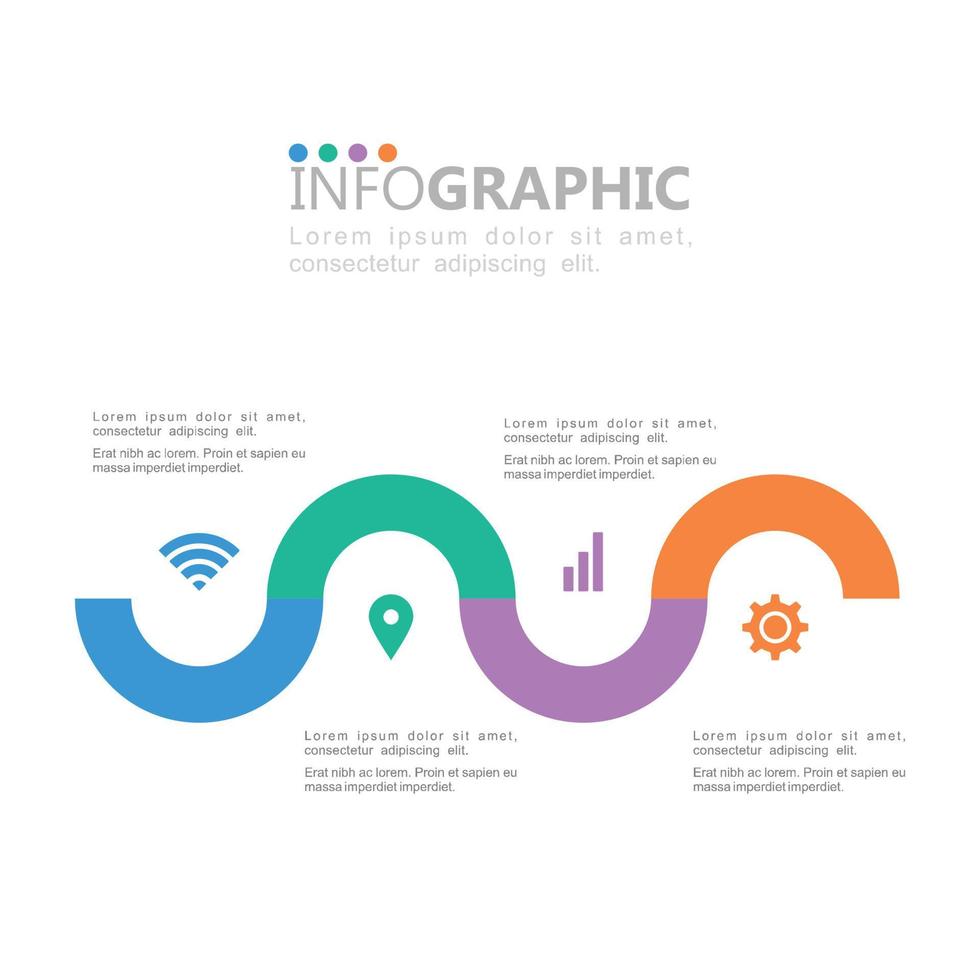 INFOGRAPHIC

Lorem ipsum dolor sit amet, consectetur adipiscing elit.

Lorem ipsum dolor sit amet, consectetur adipiscing elit.

Erat nibh ac lorem. Proin et sapien eu massa imperdiet imperdiet.

Lorem ipsum dolor sit amet, consectetur adipiscing elit.

Erat nibh ac lorem. Proin et sapien eu massa imperdiet imperdiet.

Lorem ipsum dolor sit amet, consectetur adipiscing elit.

Erat nibh ac lorem. Proin et sapien eu massa imperdiet imperdiet.

Lorem ipsum dolor sit amet, consectetur adipiscing elit.

Erat nibh ac lorem. Proin et sapien eu massa imperdiet imperdiet.