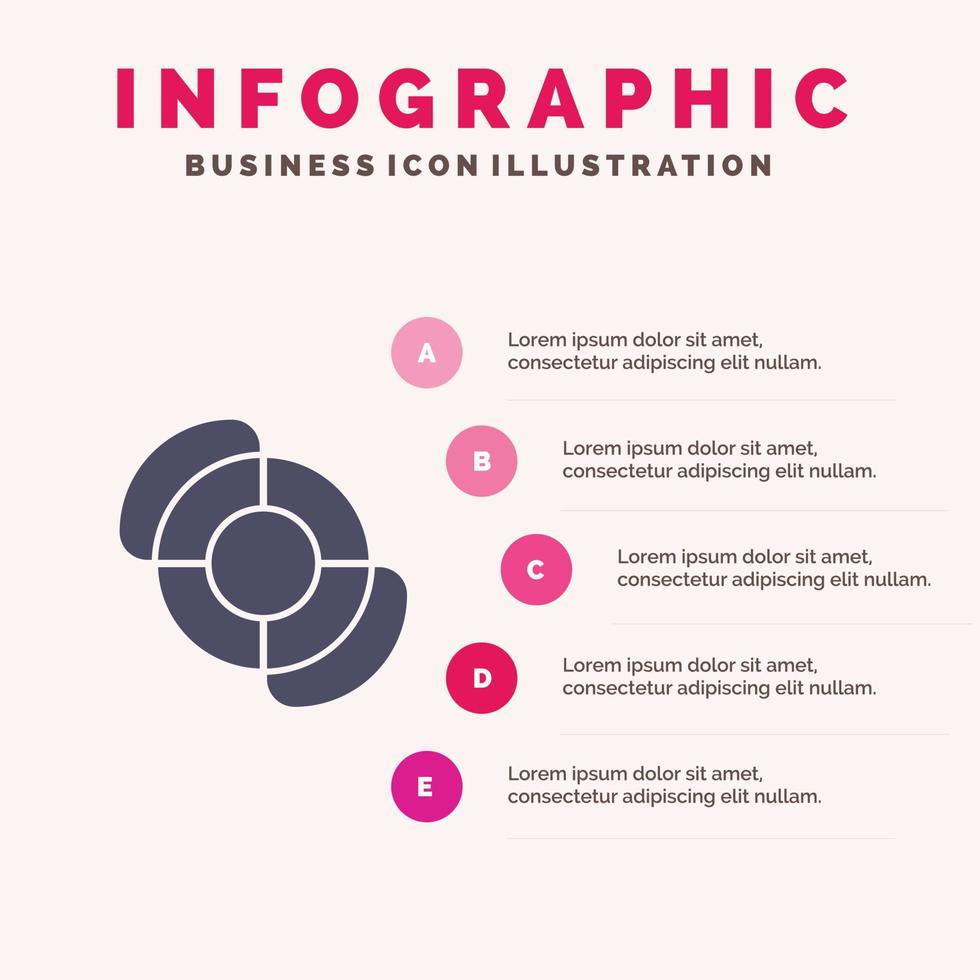 INFOGRAPHIC
BUSINESS ICON ILLUSTRATION

A
Lorem ipsum dolor sit amet, consectetur adipiscing elit nullam.

B
Lorem ipsum dolor sit amet, consectetur adipiscing elit nullam.

C
Lorem ipsum dolor sit amet, consectetur adipiscing elit nullam.

D
Lorem ipsum dolor sit amet, consectetur adipiscing elit nullam.

E
Lorem ipsum dolor sit amet, consectetur adipiscing elit nullam.