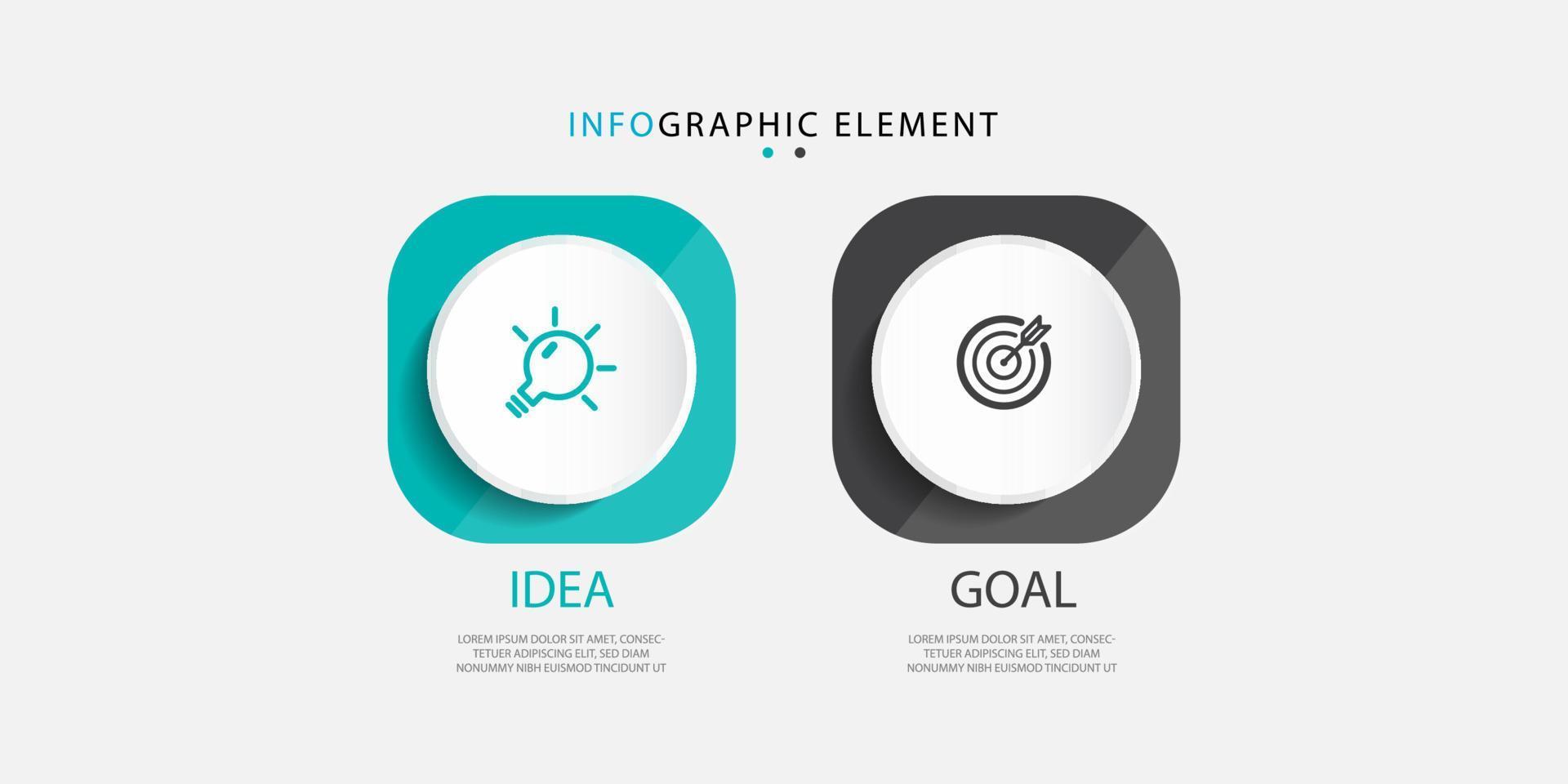 INFOGRAPHIC ELEMENT

IDEA

LOREM IPSUM DOLOR SIT AMET, CONSECTETUER ADIPISCING ELIT, SED DIAM NONUMMY NIBH EUISMOD TINCIDUNT UT

GOAL

LOREM IPSUM DOLOR SIT AMET, CONSECTETUER ADIPISCING ELIT, SED DIAM NONUMMY NIBH EUISMOD TINCIDUNT UT