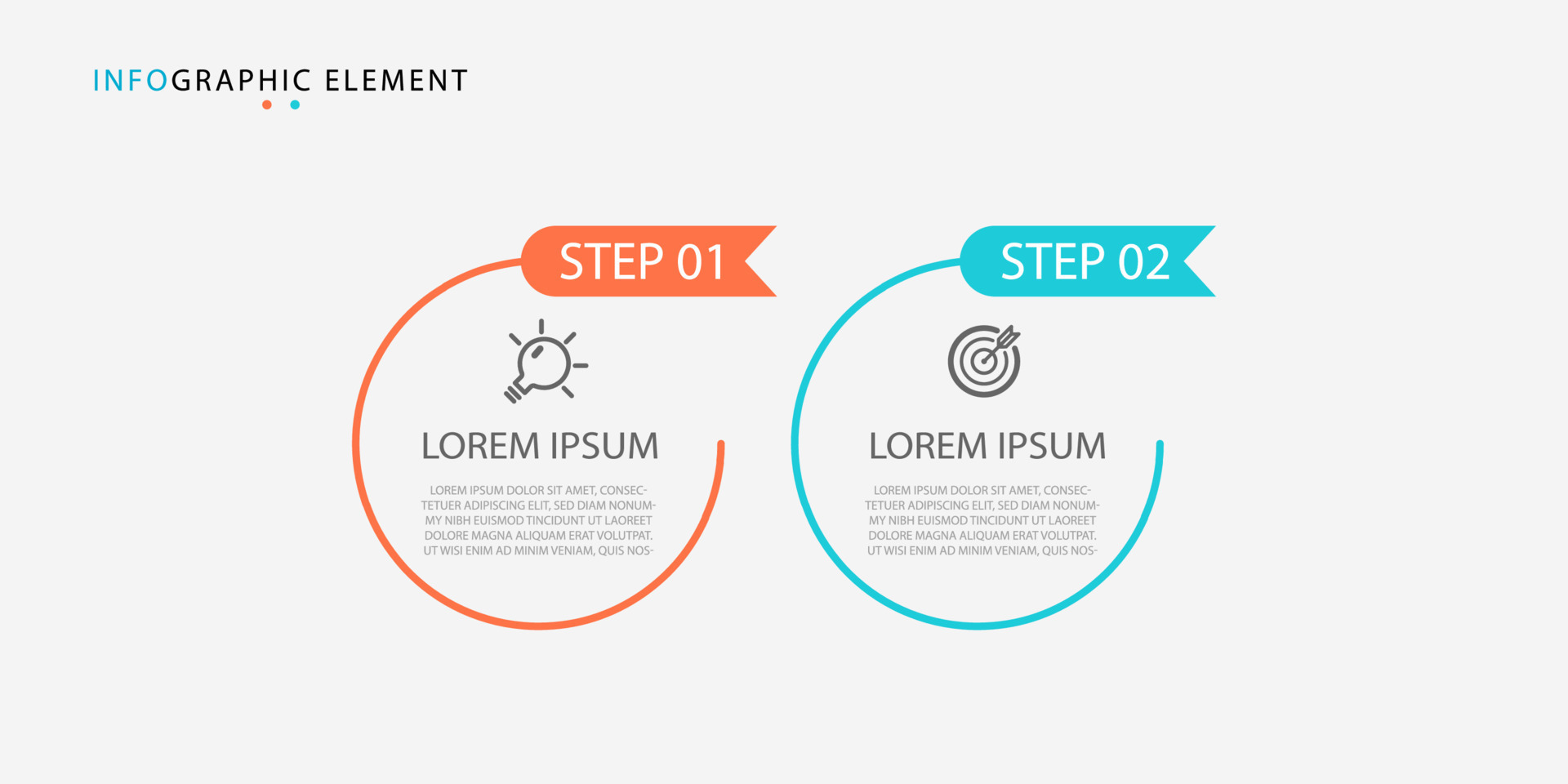 INFOGRAPHIC ELEMENT

STEP 01

LOREM IPSUM

LOREM IPSUM DOLOR SIT AMET, CONSECTETUER ADIPISCING ELIT, SED DIAM NONUMMY NIBH EUISMOD TINCIDUNT UT LAOREET DOLORE MAGNA ALIQUAM ERAT VOLUTPAT. UT WISI ENIM AD MINIM VENIAM, QUIS NOS-

STEP 02

LOREM IPSUM

LOREM IPSUM DOLOR SIT AMET, CONSECTETUER ADIPISCING ELIT, SED DIAM NONUMMY NIBH EUISMOD TINCIDUNT UT LAOREET DOLORE MAGNA ALIQUAM ERAT VOLUTPAT. UT WISI ENIM AD MINIM VENIAM, QUIS NOS-