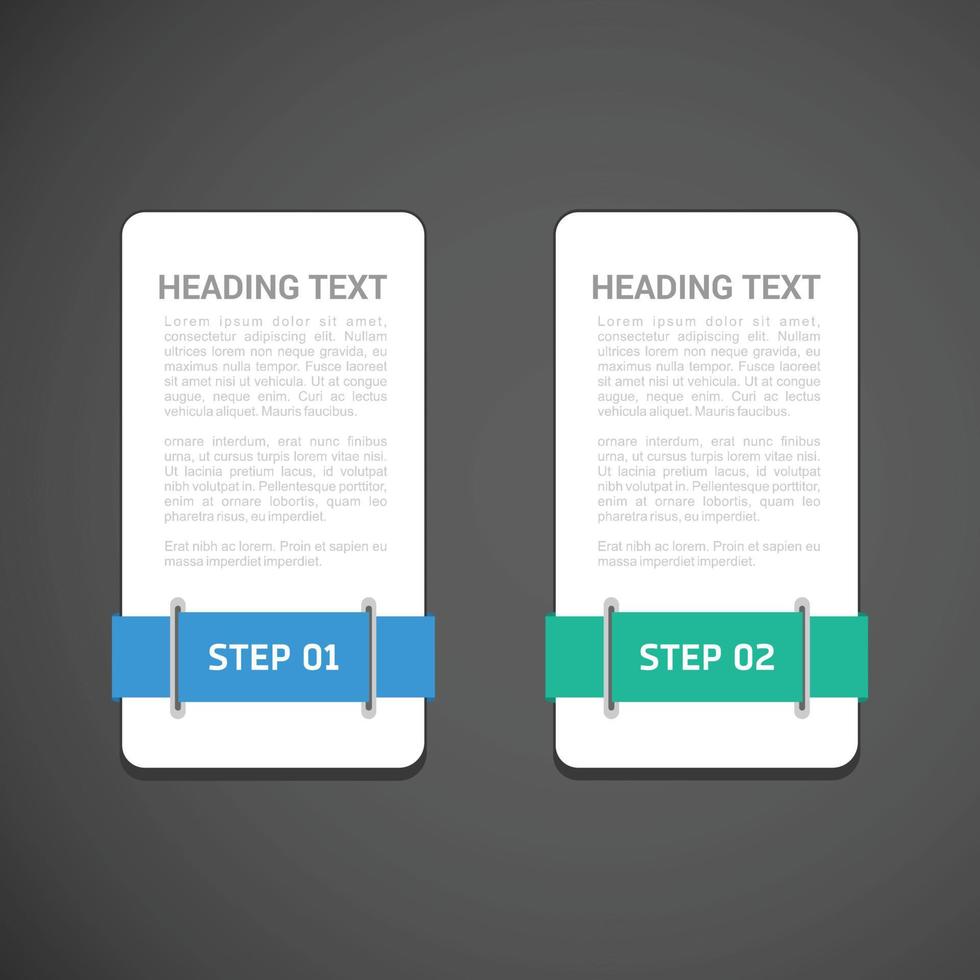 HEADING TEXT

Lorem ipsum dolor sit amet, consectetur adipiscing elit. Nullam ultrices lorem non neque gravida, eu maximus nulla tempor. Fusce laoreet sit amet nisi ut vehicula. Ut at congue augue, neque enim. Curi ac lectus vehicula aliquet. Mauris faucibus.

ornare interdum, erat nunc finibus urna, ut cursus turpis lorem vitae nisi. Ut lacinia pretium lacus, id volutpat nibh volutpat in. Pellentesque porttitor, enim at ornare lobortis, quam leo pharetra risus, eu imperdiet.

Erat nibh ac lorem. Proin et sapien eu massa imperdiet imperdiet.

STEP 01

HEADING TEXT

Lorem ipsum dolor sit amet, consectetur adipiscing elit. Nullam ultrices lorem non neque gravida, eu maximus nulla tempor. Fusce laoreet sit amet nisi ut vehicula. Ut at congue augue, neque enim. Curi ac lectus vehicula aliquet. Mauris faucibus.

ornare interdum, erat nunc finibus urna, ut cursus turpis lorem vitae nisi. Ut lacinia pretium lacus, id volutpat nibh volutpat in. Pellentesque porttitor, enim at ornare lobortis, quam leo pharetra risus, eu imperdiet.

Erat nibh ac lorem. Proin et sapien eu massa imperdiet imperdiet.

STEP 02