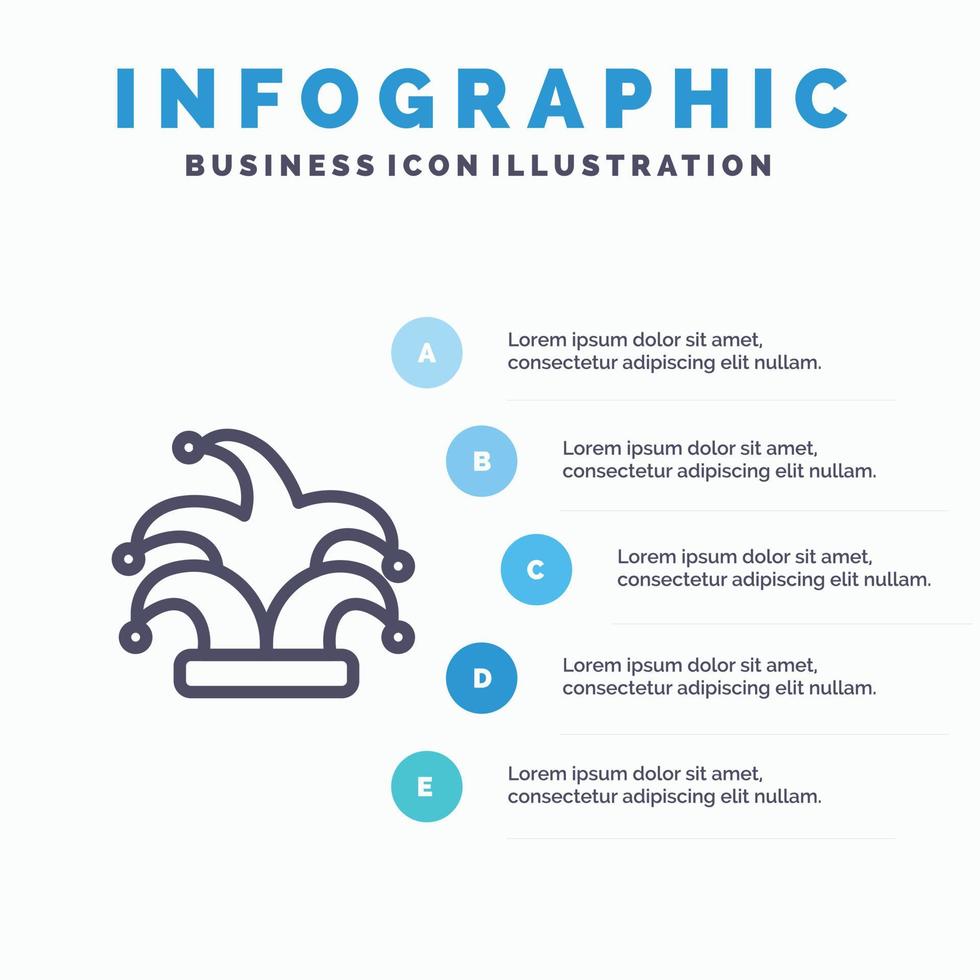 INFOGRAPHIC
BUSINESS ICON ILLUSTRATION

A
Lorem ipsum dolor sit amet, consectetur adipiscing elit nullam.

B
Lorem ipsum dolor sit amet, consectetur adipiscing elit nullam.

C
Lorem ipsum dolor sit amet, consectetur adipiscing elit nullam.

D
Lorem ipsum dolor sit amet, consectetur adipiscing elit nullam.

E
Lorem ipsum dolor sit amet, consectetur adipiscing elit nullam.