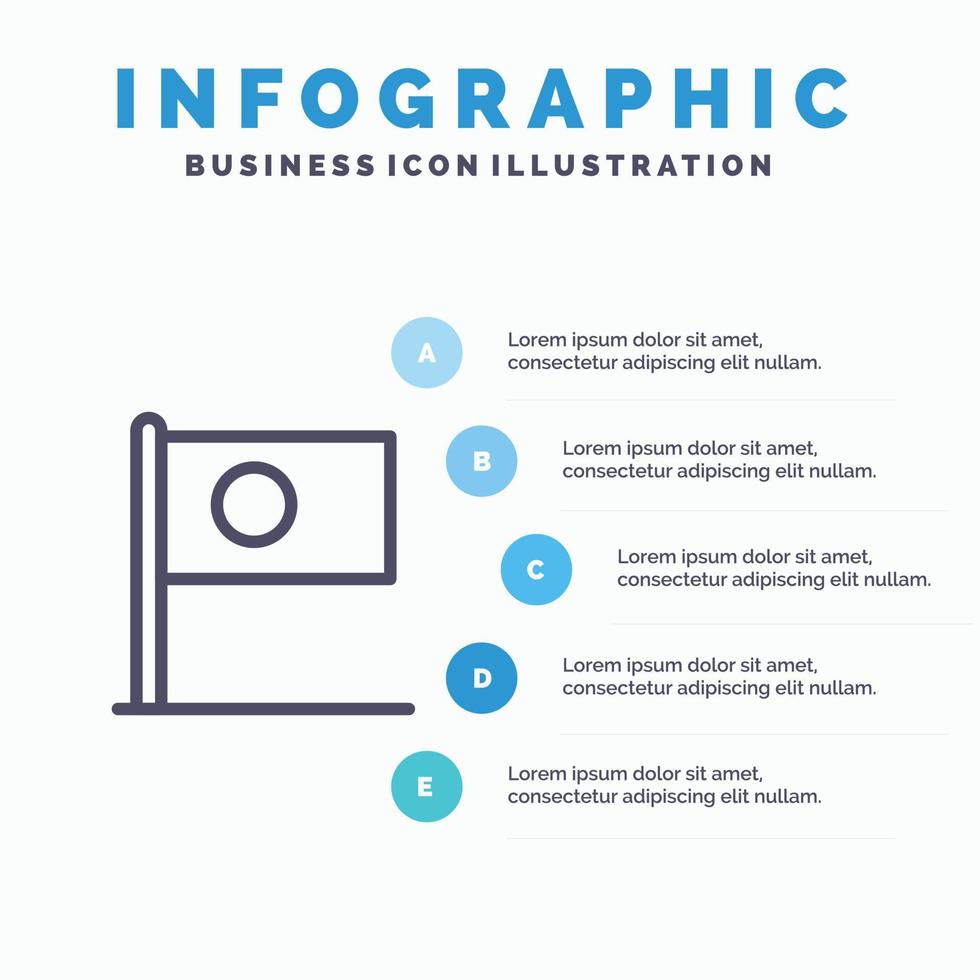 INFOGRAPHIC
BUSINESS ICON ILLUSTRATION

A
Lorem ipsum dolor sit amet, consectetur adipiscing elit nullam.

B
Lorem ipsum dolor sit amet, consectetur adipiscing elit nullam.

C
Lorem ipsum dolor sit amet, consectetur adipiscing elit nullam.

D
Lorem ipsum dolor sit amet, consectetur adipiscing elit nullam.

E
Lorem ipsum dolor sit amet, consectetur adipiscing elit nullam.