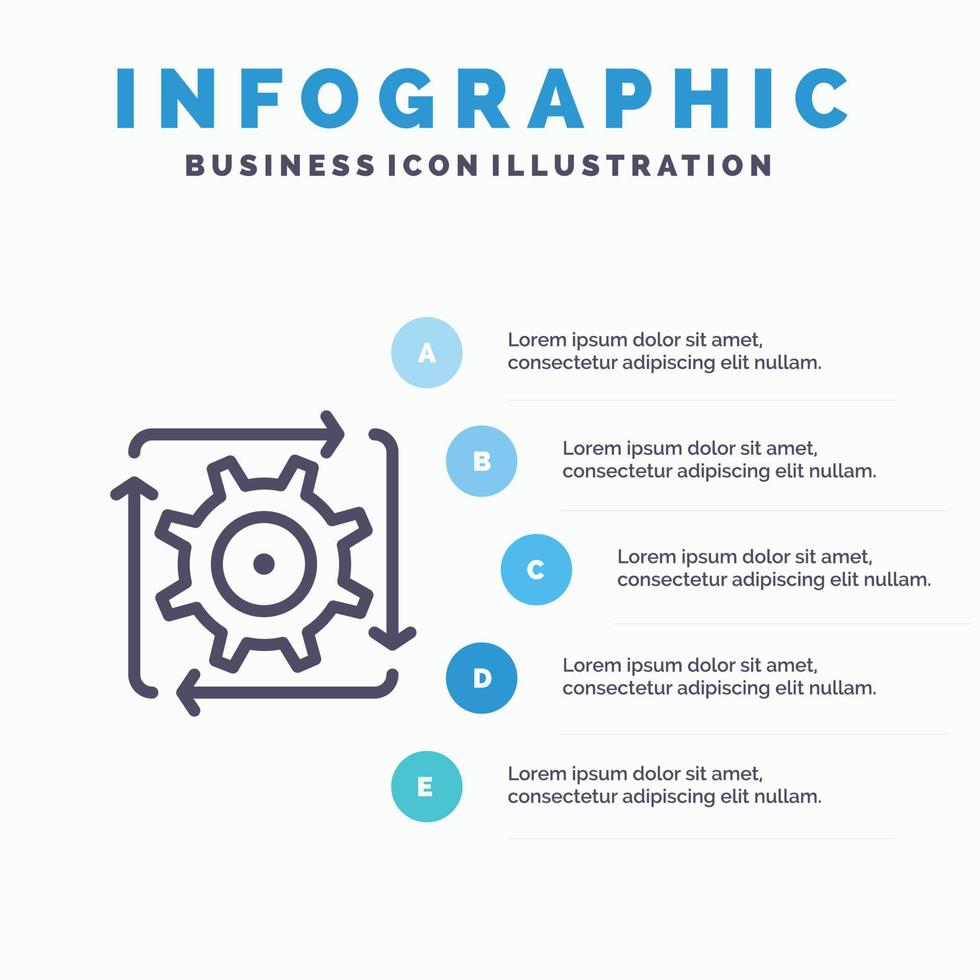 INFOGRAPHIC
BUSINESS ICON ILLUSTRATION

A
Lorem ipsum dolor sit amet, consectetur adipiscing elit nullam.

B
Lorem ipsum dolor sit amet, consectetur adipiscing elit nullam.

C
Lorem ipsum dolor sit amet, consectetur adipiscing elit nullam.

D
Lorem ipsum dolor sit amet, consectetur adipiscing elit nullam.

E
Lorem ipsum dolor sit amet, consectetur adipiscing elit nullam.