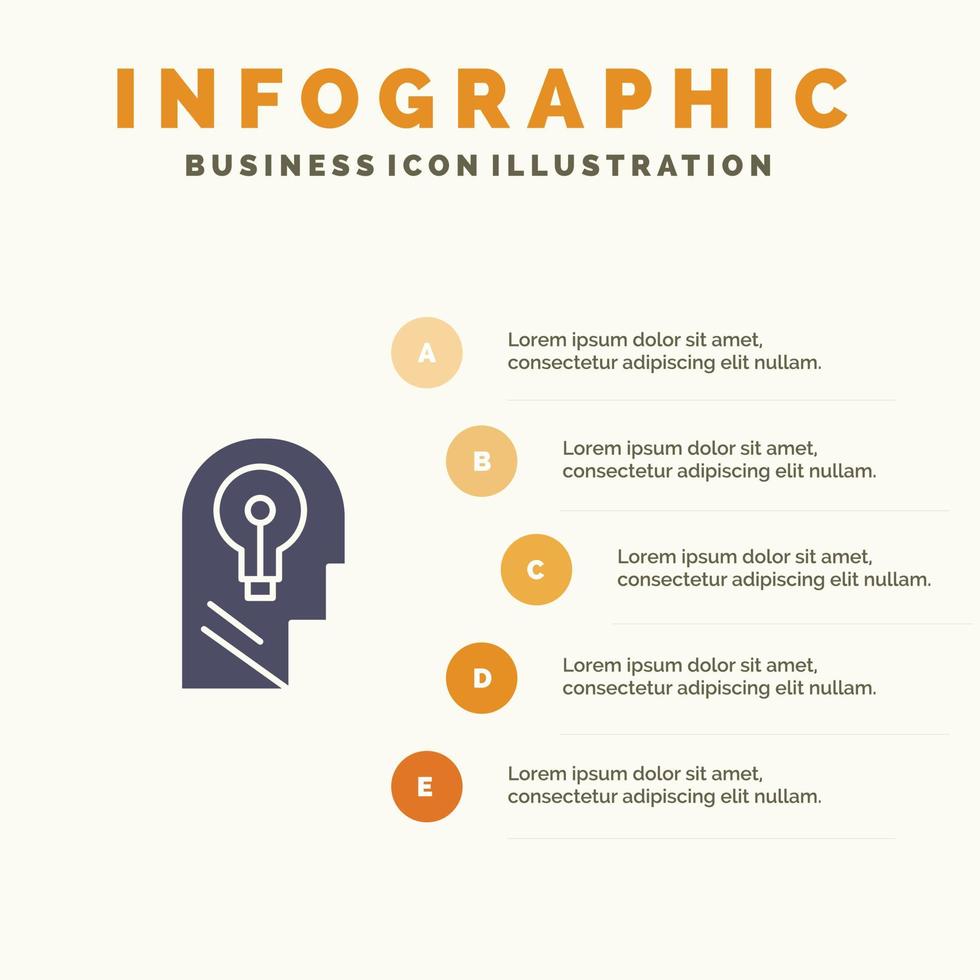 INFOGRAPHIC

BUSINESS ICON ILLUSTRATION

A

Lorem ipsum dolor sit amet, consectetur adipiscing elit nullam.

B

Lorem ipsum dolor sit amet, consectetur adipiscing elit nullam.

C

Lorem ipsum dolor sit amet, consectetur adipiscing elit nullam.

D

Lorem ipsum dolor sit amet, consectetur adipiscing elit nullam.

E

Lorem ipsum dolor sit amet, consectetur adipiscing elit nullam.