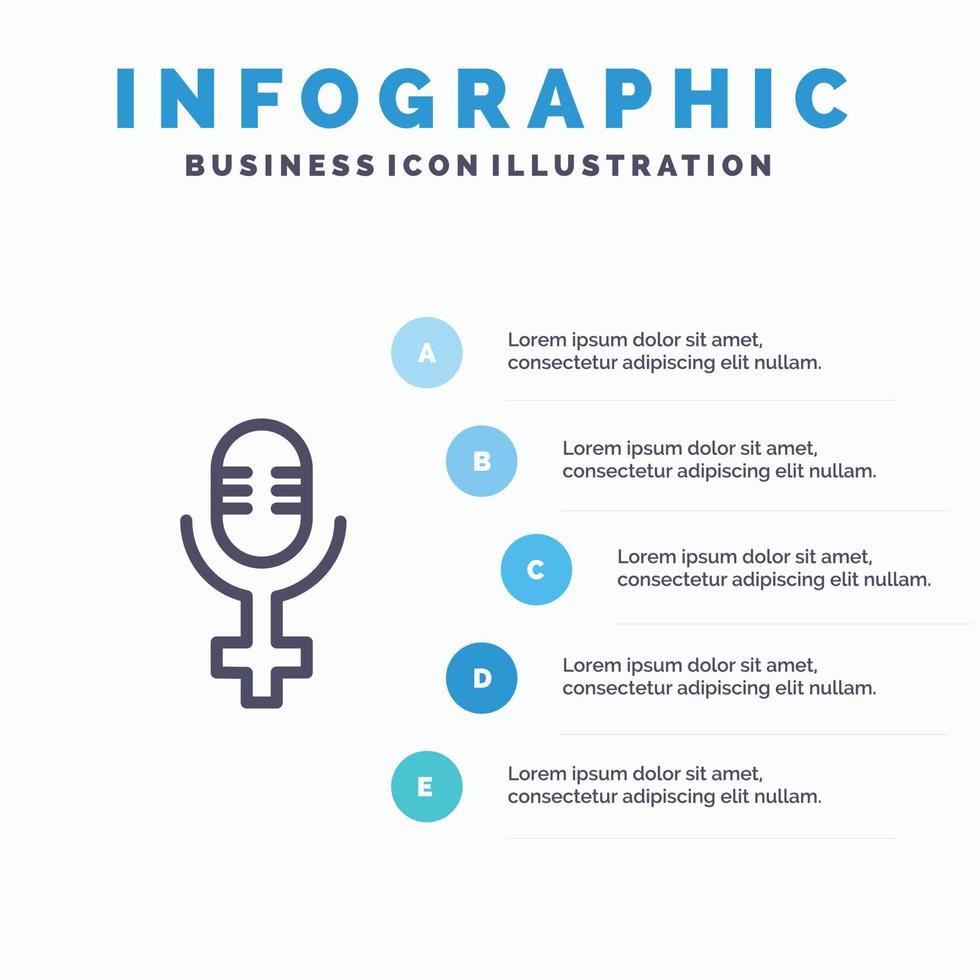 INFOGRAPHIC
BUSINESS ICON ILLUSTRATION

A
Lorem ipsum dolor sit amet, consectetur adipiscing elit nullam.

B
Lorem ipsum dolor sit amet, consectetur adipiscing elit nullam.

C
Lorem ipsum dolor sit amet, consectetur adipiscing elit nullam.

D
Lorem ipsum dolor sit amet, consectetur adipiscing elit nullam.

E
Lorem ipsum dolor sit amet, consectetur adipiscing elit nullam.