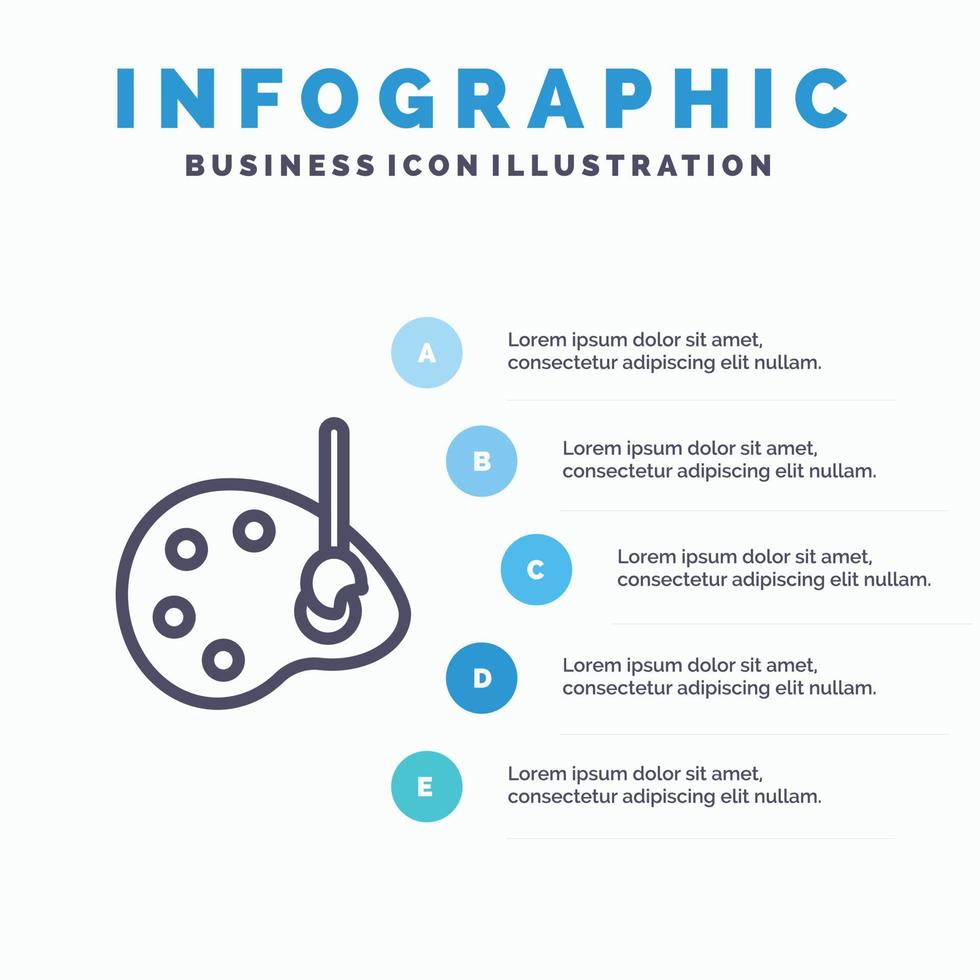 INFOGRAPHIC

BUSINESS ICON ILLUSTRATION

A

Lorem ipsum dolor sit amet, consectetur adipiscing elit nullam.

B

Lorem ipsum dolor sit amet, consectetur adipiscing elit nullam.

C

Lorem ipsum dolor sit amet, consectetur adipiscing elit nullam.

D

Lorem ipsum dolor sit amet, consectetur adipiscing elit nullam.

E

Lorem ipsum dolor sit amet, consectetur adipiscing elit nullam.