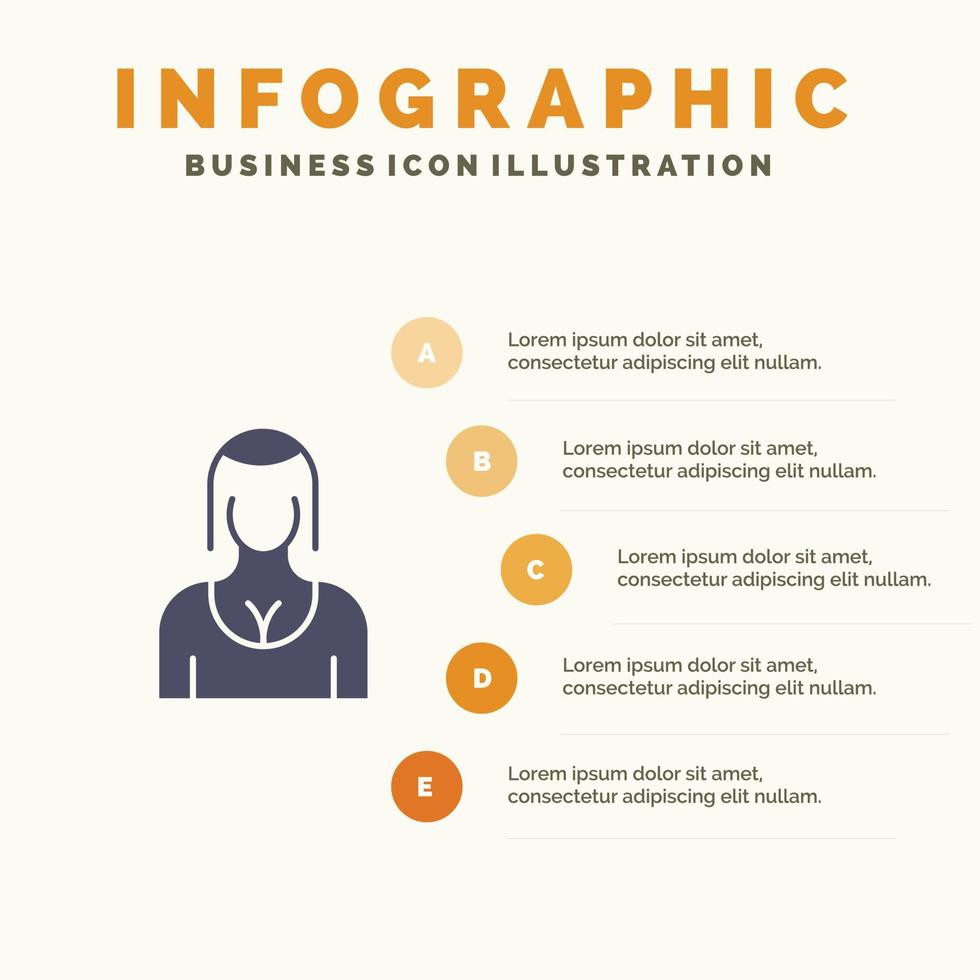 INFOGRAPHIC
BUSINESS ICON ILLUSTRATION

A
Lorem ipsum dolor sit amet, consectetur adipiscing elit nullam.

B
Lorem ipsum dolor sit amet, consectetur adipiscing elit nullam.

C
Lorem ipsum dolor sit amet, consectetur adipiscing elit nullam.

D
Lorem ipsum dolor sit amet, consectetur adipiscing elit nullam.

E
Lorem ipsum dolor sit amet, consectetur adipiscing elit nullam.