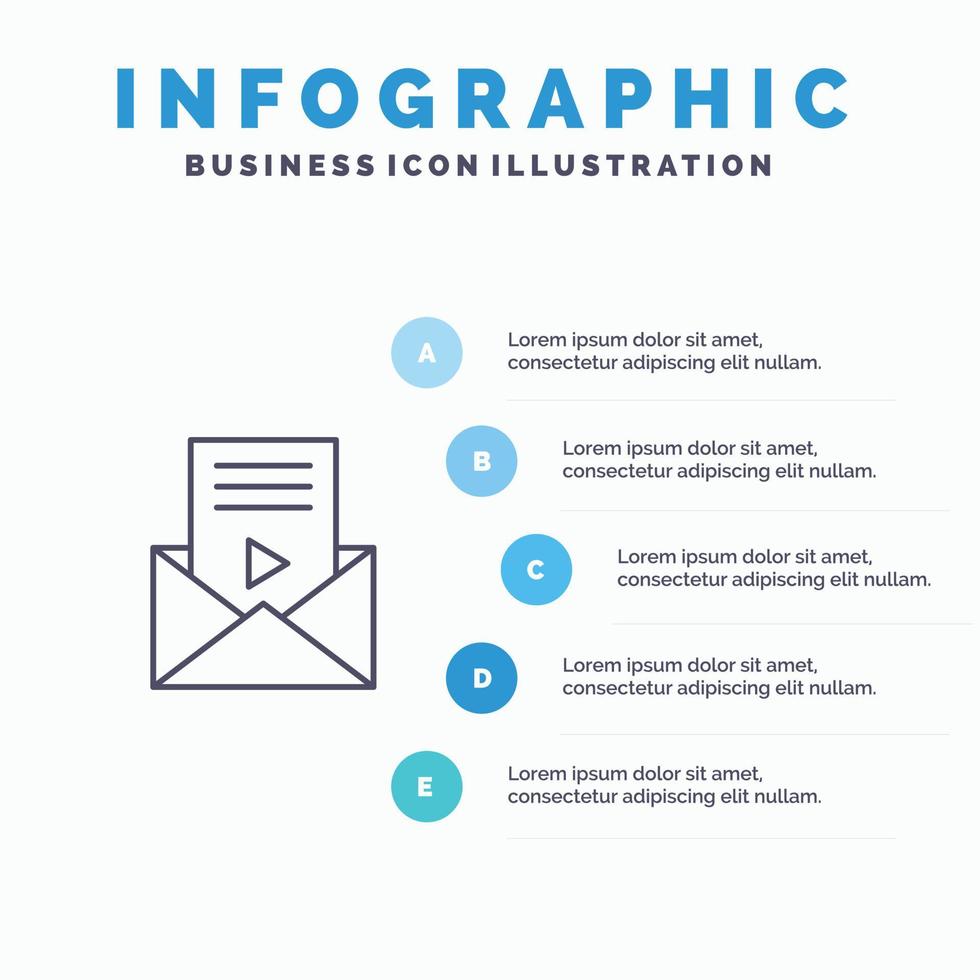 INFOGRAPHIC

BUSINESS ICON ILLUSTRATION

A

Lorem ipsum dolor sit amet, consectetur adipiscing elit nullam.

B

Lorem ipsum dolor sit amet, consectetur adipiscing elit nullam.

C

Lorem ipsum dolor sit amet, consectetur adipiscing elit nullam.

D

Lorem ipsum dolor sit amet, consectetur adipiscing elit nullam.

E

Lorem ipsum dolor sit amet, consectetur adipiscing elit nullam.