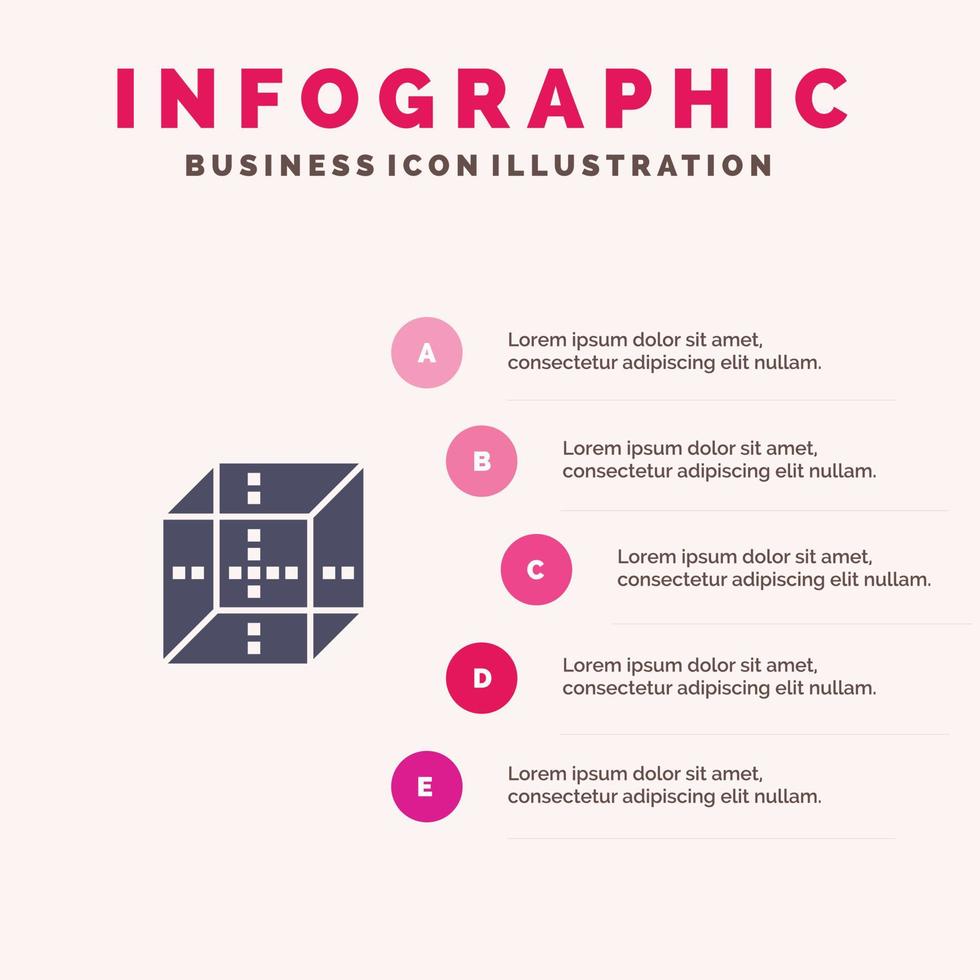 INFOGRAPHIC
BUSINESS ICON ILLUSTRATION

A
Lorem ipsum dolor sit amet, consectetur adipiscing elit nullam.

B
Lorem ipsum dolor sit amet, consectetur adipiscing elit nullam.

C
Lorem ipsum dolor sit amet, consectetur adipiscing elit nullam.

D
Lorem ipsum dolor sit amet, consectetur adipiscing elit nullam.

E
Lorem ipsum dolor sit amet, consectetur adipiscing elit nullam.