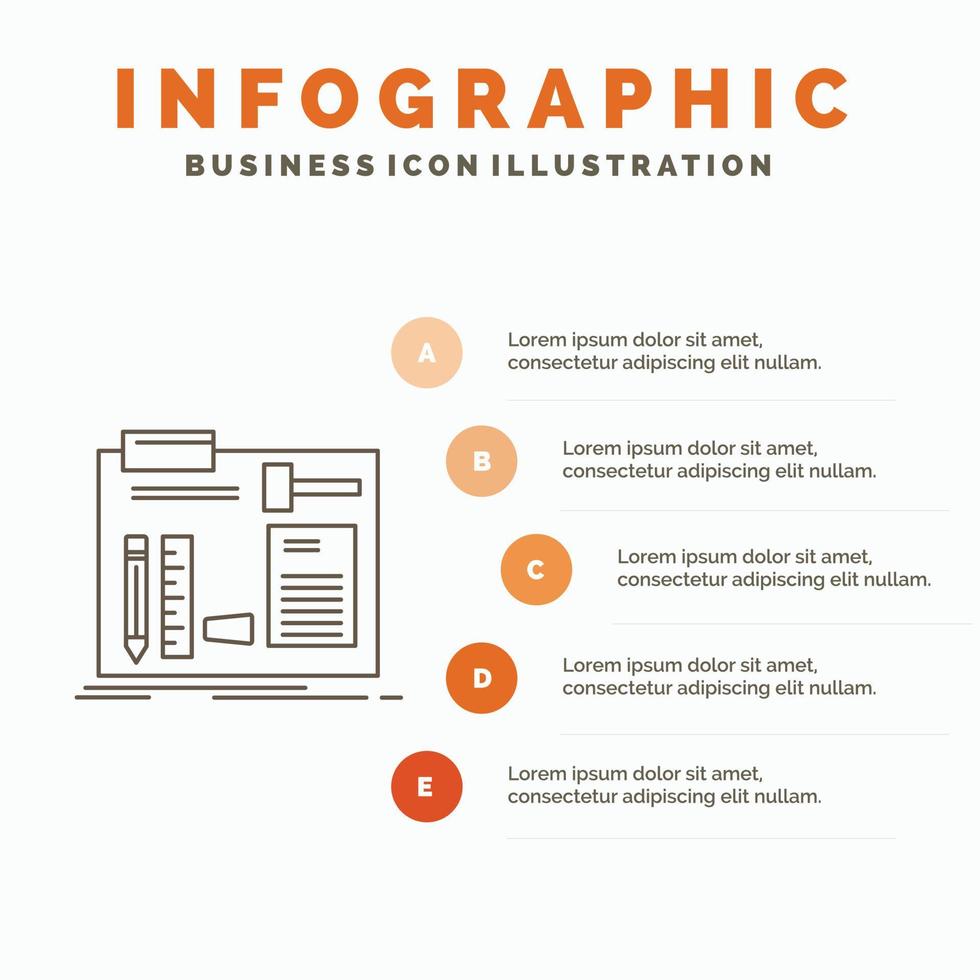 INFOGRAPHIC
BUSINESS ICON ILLUSTRATION

A
Lorem ipsum dolor sit amet, consectetur adipiscing elit nullam.

B
Lorem ipsum dolor sit amet, consectetur adipiscing elit nullam.

C
Lorem ipsum dolor sit amet, consectetur adipiscing elit nullam.

D
Lorem ipsum dolor sit amet, consectetur adipiscing elit nullam.

E
Lorem ipsum dolor sit amet, consectetur adipiscing elit nullam.