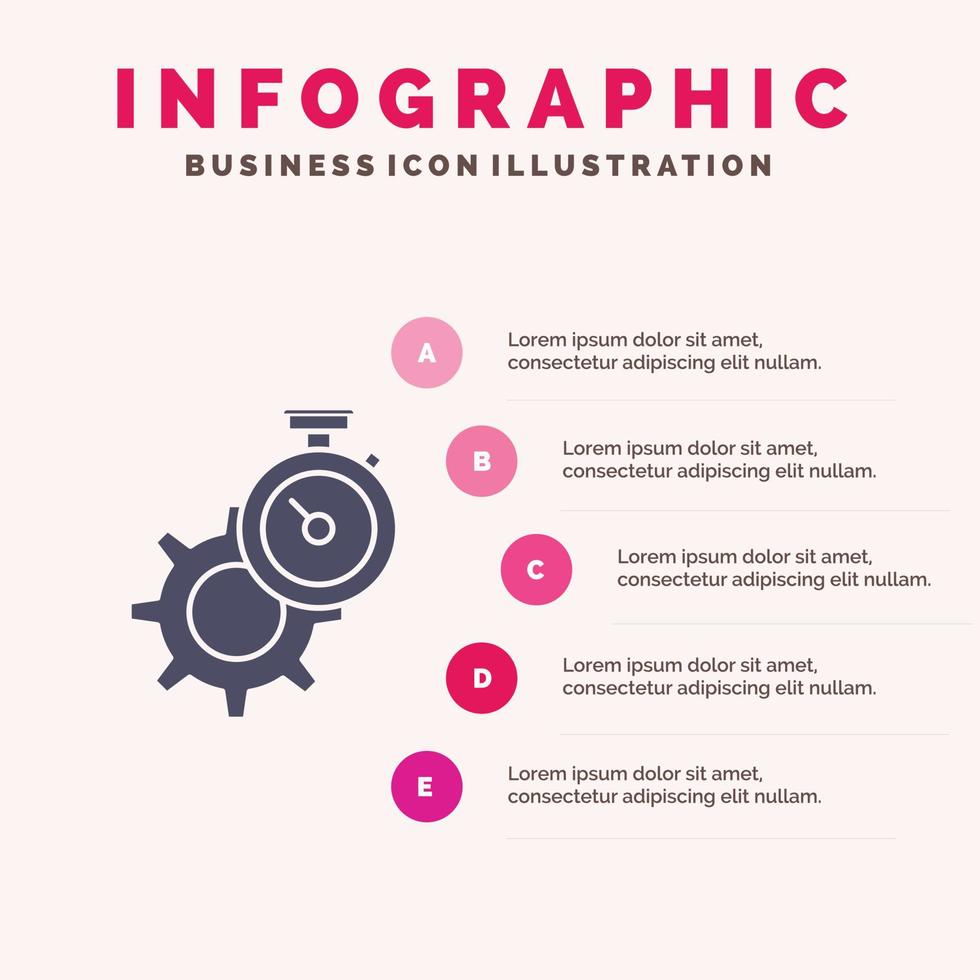 INFOGRAPHIC

BUSINESS ICON ILLUSTRATION

A

Lorem ipsum dolor sit amet, consectetur adipiscing elit nullam.

B

Lorem ipsum dolor sit amet, consectetur adipiscing elit nullam.

C

Lorem ipsum dolor sit amet, consectetur adipiscing elit nullam.

D

Lorem ipsum dolor sit amet, consectetur adipiscing elit nullam.

E

Lorem ipsum dolor sit amet, consectetur adipiscing elit nullam.