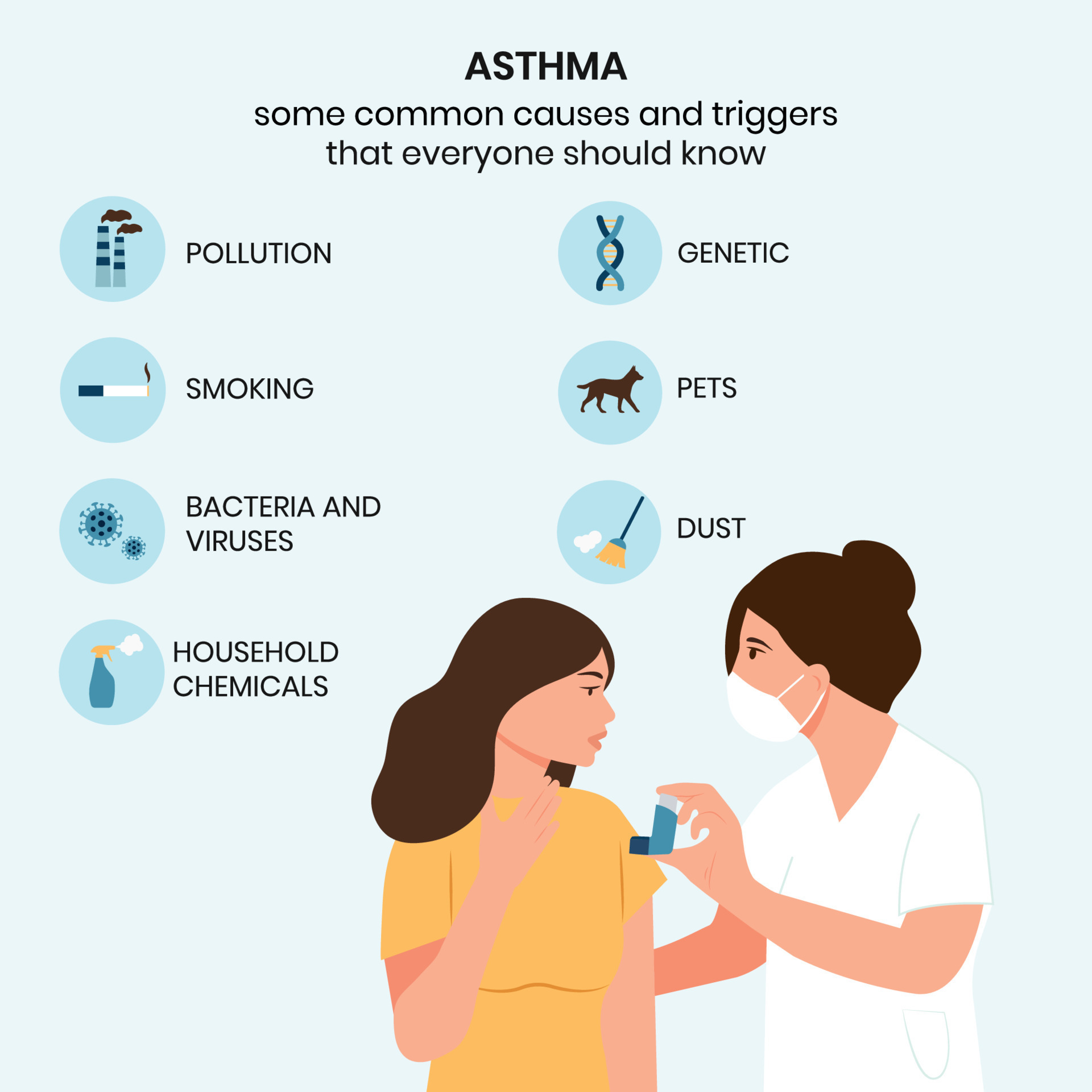 ASTHMA
some common causes and triggers that everyone should know

POLLUTION

SMOKING

BACTERIA AND VIRUSES

HOUSEHOLD CHEMICALS

GENETIC

PETS

DUST