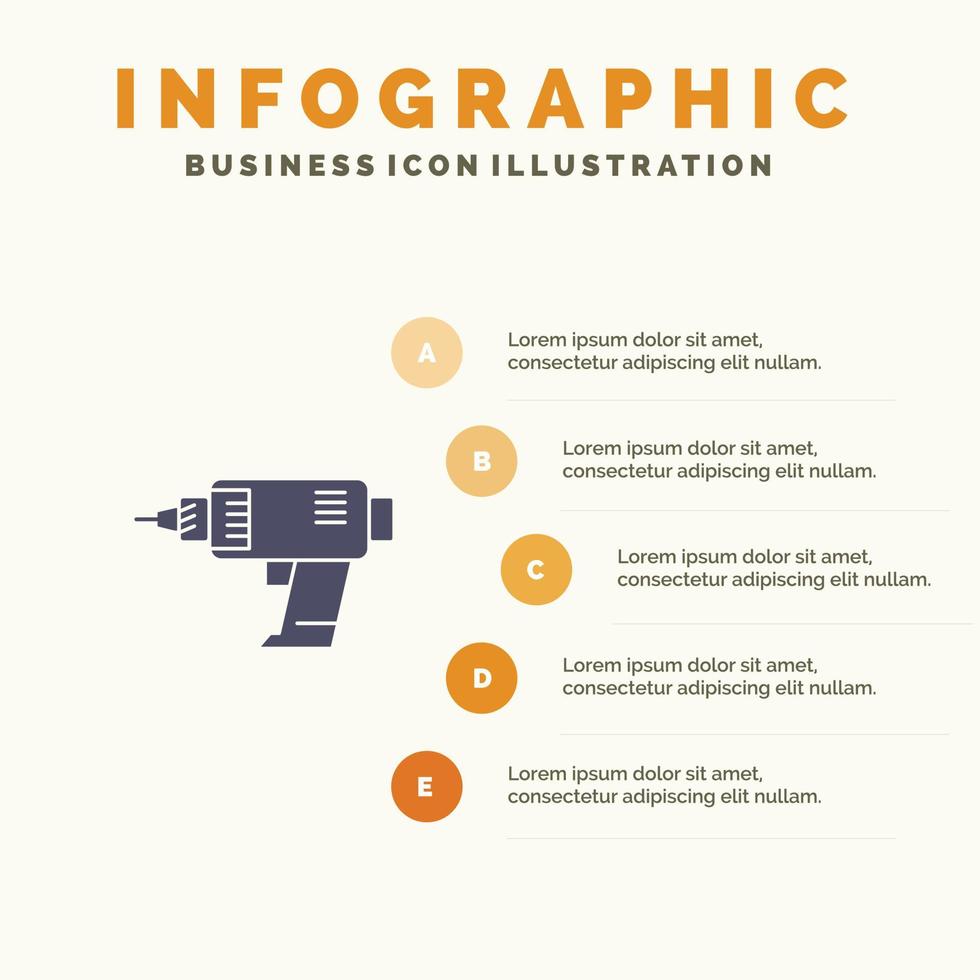 INFOGRAPHIC
BUSINESS ICON ILLUSTRATION

A
Lorem ipsum dolor sit amet, consectetur adipiscing elit nullam.

B
Lorem ipsum dolor sit amet, consectetur adipiscing elit nullam.

C
Lorem ipsum dolor sit amet, consectetur adipiscing elit nullam.

D
Lorem ipsum dolor sit amet, consectetur adipiscing elit nullam.

E
Lorem ipsum dolor sit amet, consectetur adipiscing elit nullam.