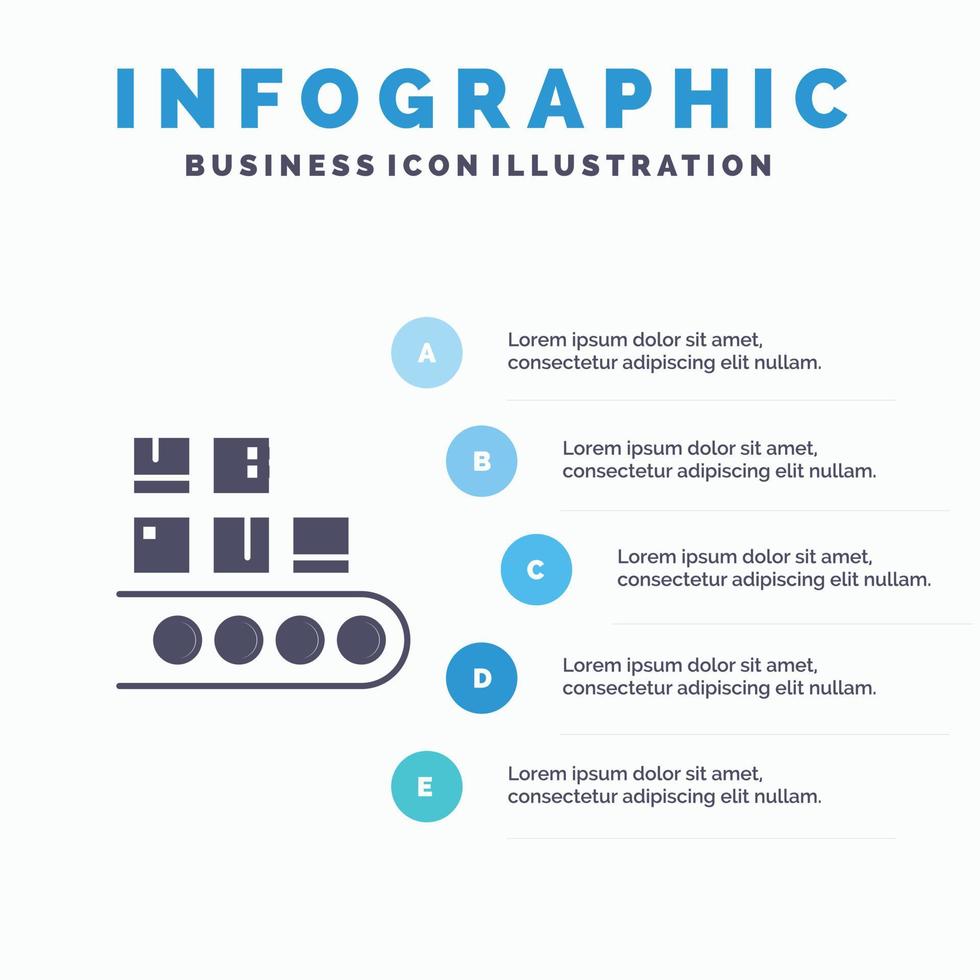 INFOGRAPHIC
BUSINESS ICON ILLUSTRATION

A
Lorem ipsum dolor sit amet, consectetur adipiscing elit nullam.

B
Lorem ipsum dolor sit amet, consectetur adipiscing elit nullam.

C
Lorem ipsum dolor sit amet, consectetur adipiscing elit nullam.

D
Lorem ipsum dolor sit amet, consectetur adipiscing elit nullam.

E
Lorem ipsum dolor sit amet, consectetur adipiscing elit nullam.