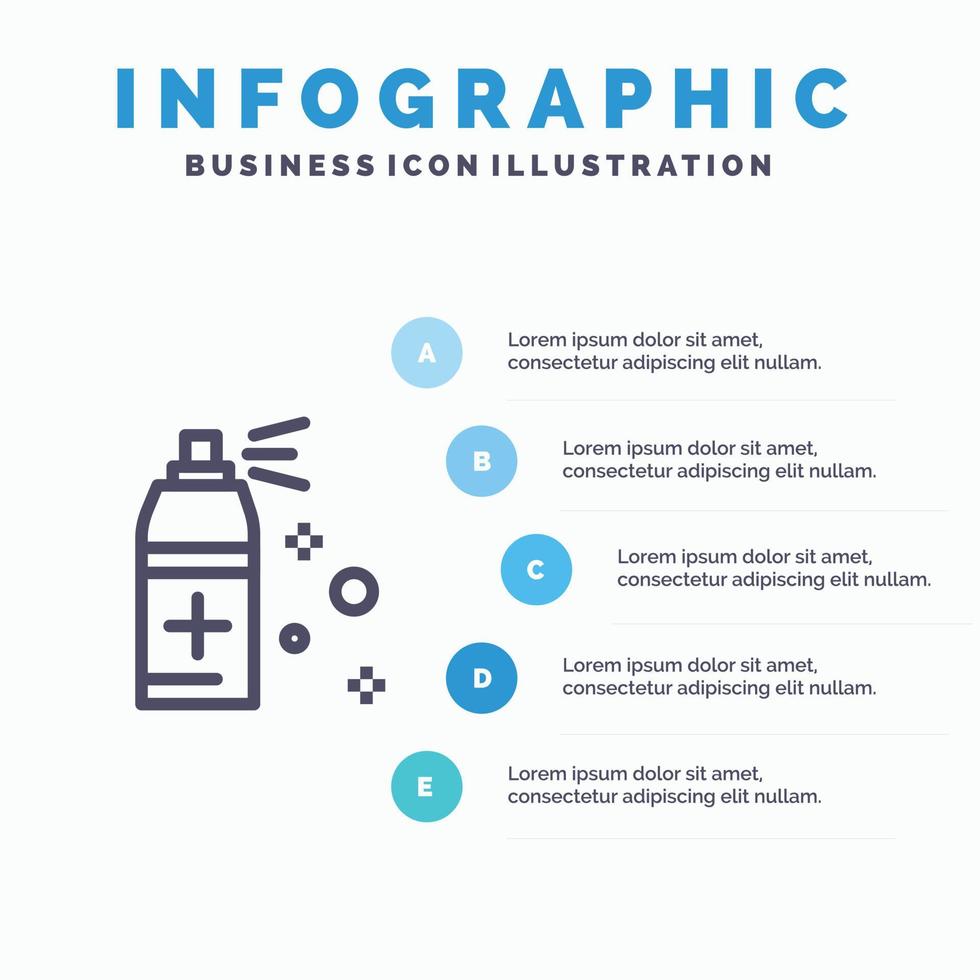 INFOGRAPHIC
BUSINESS ICON ILLUSTRATION

A
Lorem ipsum dolor sit amet, consectetur adipiscing elit nullam.

B
Lorem ipsum dolor sit amet, consectetur adipiscing elit nullam.

C
Lorem ipsum dolor sit amet, consectetur adipiscing elit nullam.

D
Lorem ipsum dolor sit amet, consectetur adipiscing elit nullam.

E
Lorem ipsum dolor sit amet, consectetur adipiscing elit nullam.