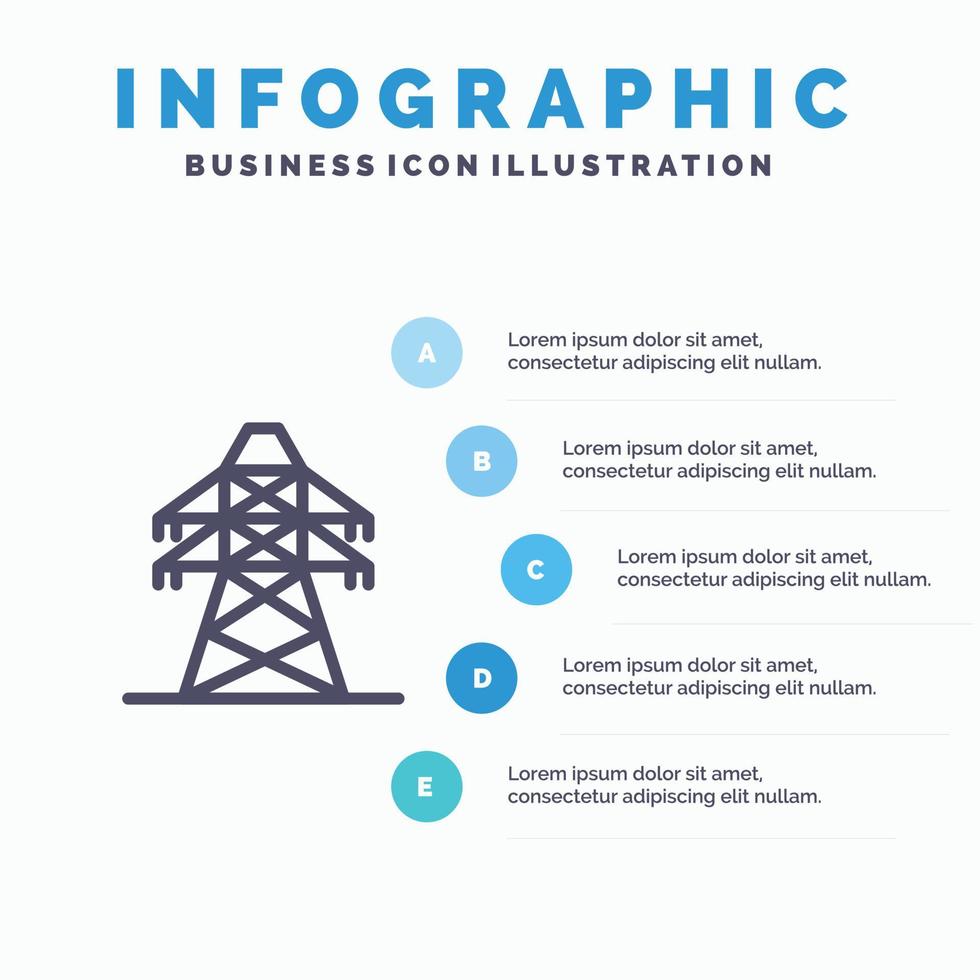 INFOGRAPHIC
BUSINESS ICON ILLUSTRATION

A
Lorem ipsum dolor sit amet, consectetur adipiscing elit nullam.

B
Lorem ipsum dolor sit amet, consectetur adipiscing elit nullam.

C
Lorem ipsum dolor sit amet, consectetur adipiscing elit nullam.

D
Lorem ipsum dolor sit amet, consectetur adipiscing elit nullam.

E
Lorem ipsum dolor sit amet, consectetur adipiscing elit nullam.