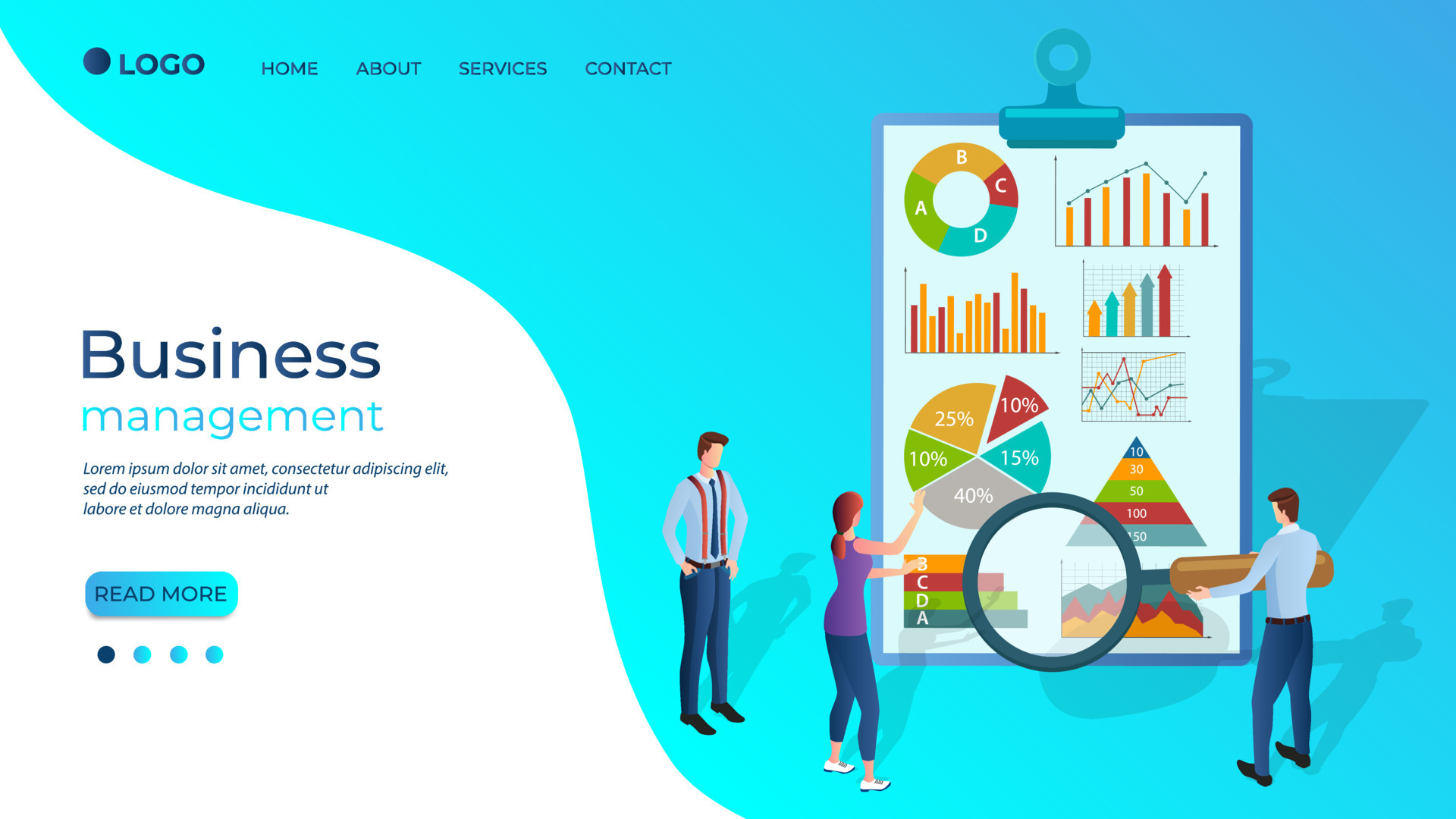 LOGO HOME ABOUT SERVICES CONTACT

Business
management

Lorem ipsum dolor sit amet, consectetur adipiscing elit, sed do eiusmod tempor incididunt ut labore et dolore magna aliqua.

READ MORE

B
C
A
D

25%
10%
10%
15%
40%

10
30
50
100
150

B
C
D
A