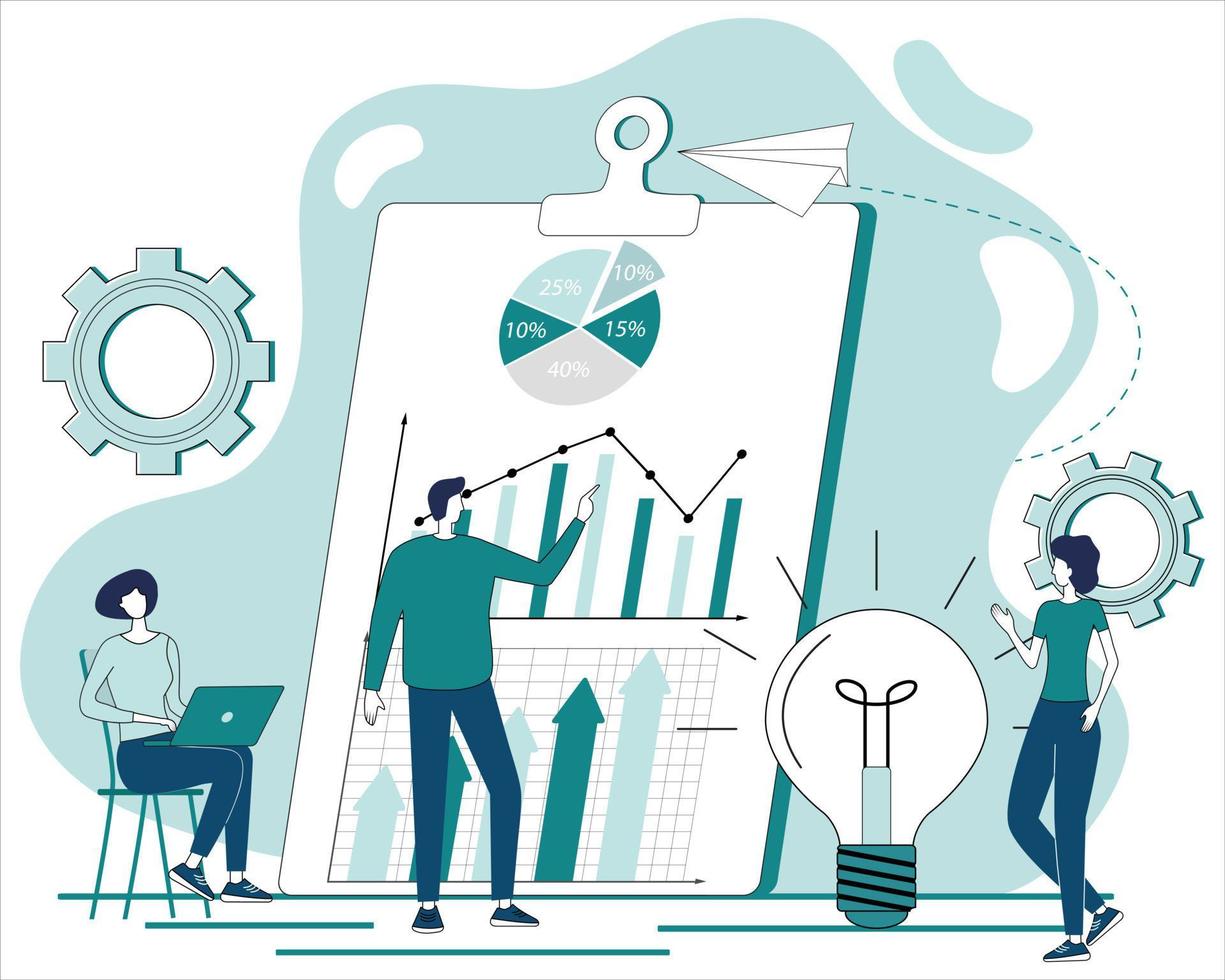 25%
10%
10%
15%
40%