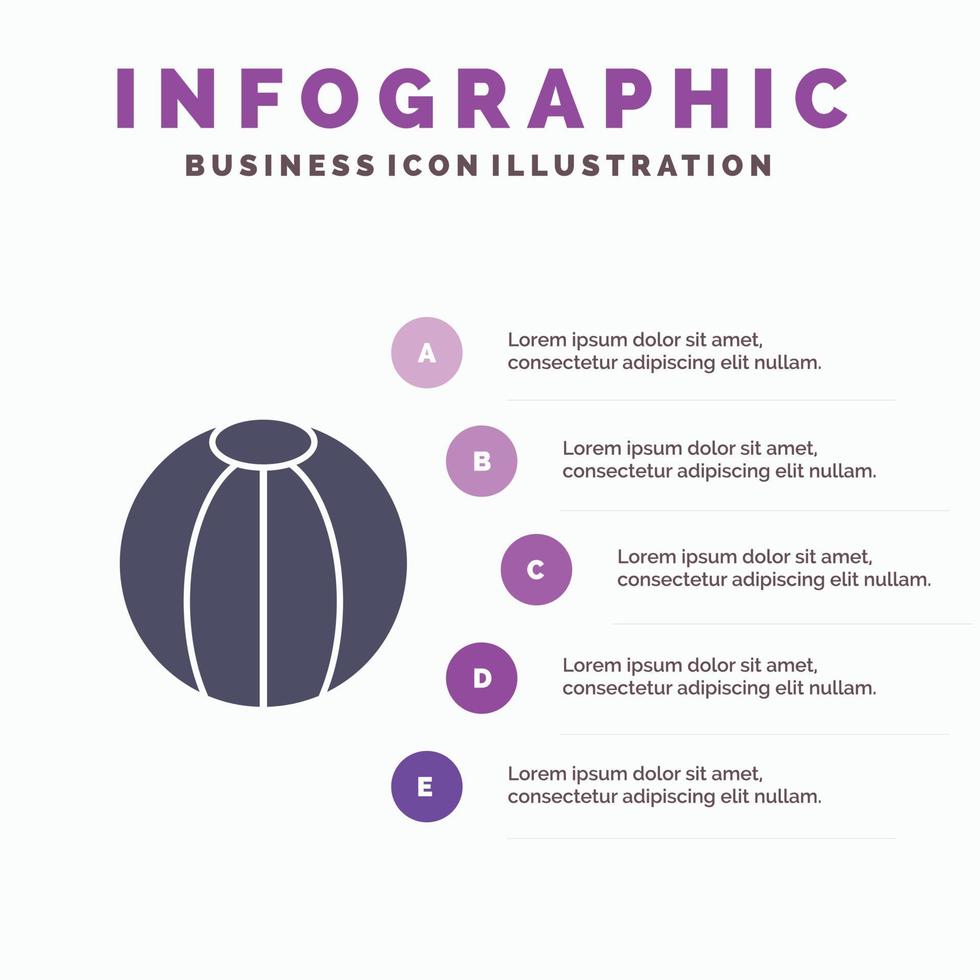 INFOGRAPHIC

BUSINESS ICON ILLUSTRATION

A

Lorem ipsum dolor sit amet, consectetur adipiscing elit nullam.

B

Lorem ipsum dolor sit amet, consectetur adipiscing elit nullam.

C

Lorem ipsum dolor sit amet, consectetur adipiscing elit nullam.

D

Lorem ipsum dolor sit amet, consectetur adipiscing elit nullam.

E

Lorem ipsum dolor sit amet, consectetur adipiscing elit nullam.