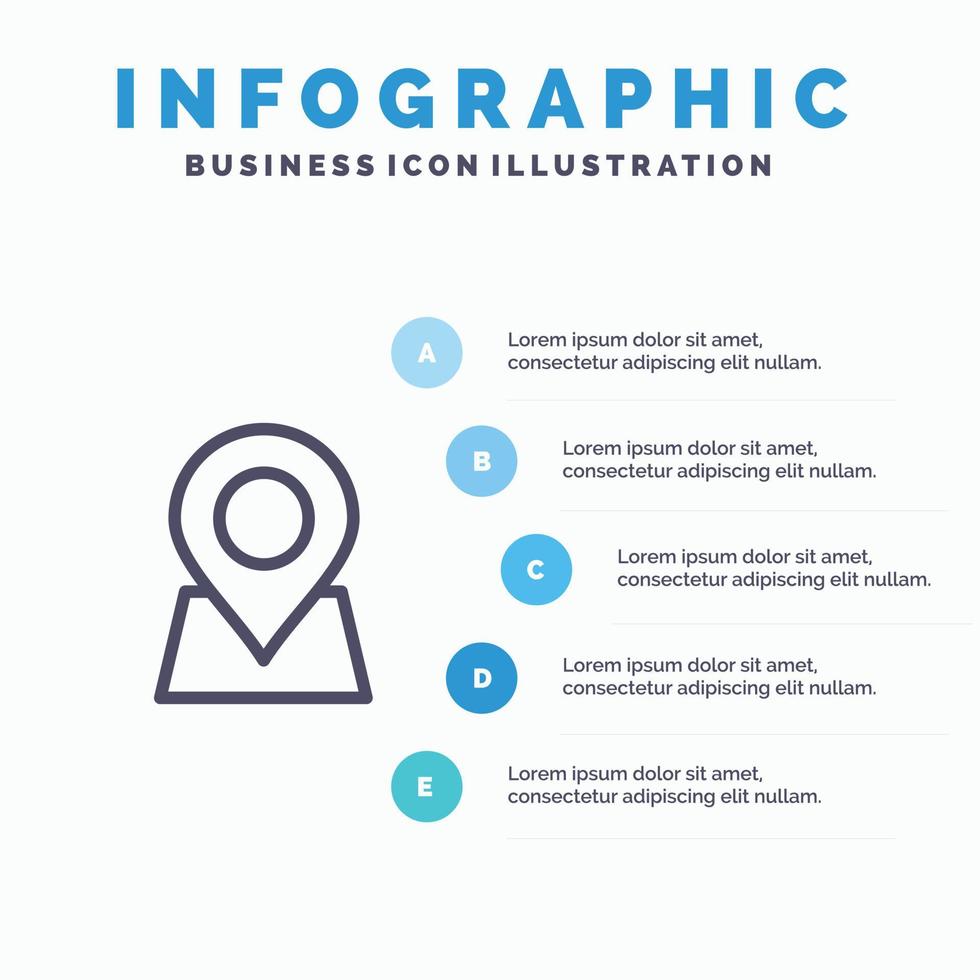 INFOGRAPHIC
BUSINESS ICON ILLUSTRATION

A
Lorem ipsum dolor sit amet, consectetur adipiscing elit nullam.

B
Lorem ipsum dolor sit amet, consectetur adipiscing elit nullam.

C
Lorem ipsum dolor sit amet, consectetur adipiscing elit nullam.

D
Lorem ipsum dolor sit amet, consectetur adipiscing elit nullam.

E
Lorem ipsum dolor sit amet, consectetur adipiscing elit nullam.