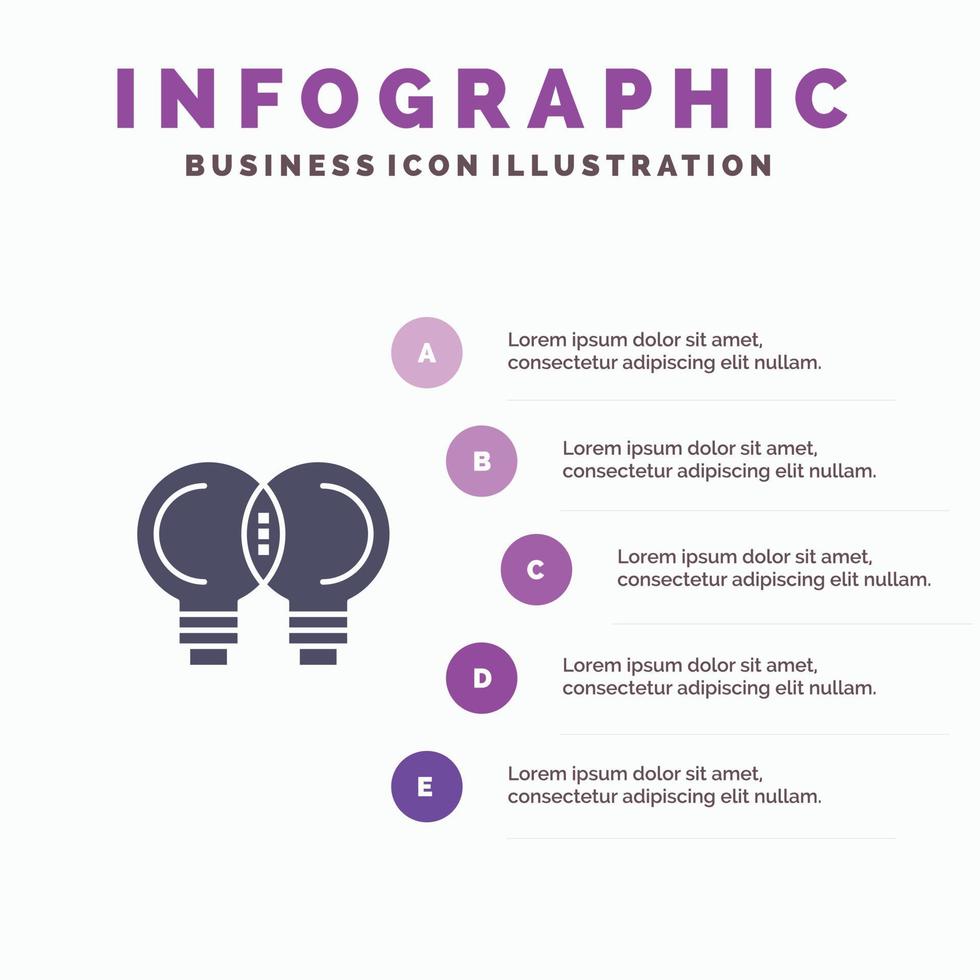 INFOGRAPHIC
BUSINESS ICON ILLUSTRATION

A
Lorem ipsum dolor sit amet, consectetur adipiscing elit nullam.

B
Lorem ipsum dolor sit amet, consectetur adipiscing elit nullam.

C
Lorem ipsum dolor sit amet, consectetur adipiscing elit nullam.

D
Lorem ipsum dolor sit amet, consectetur adipiscing elit nullam.

E
Lorem ipsum dolor sit amet, consectetur adipiscing elit nullam.