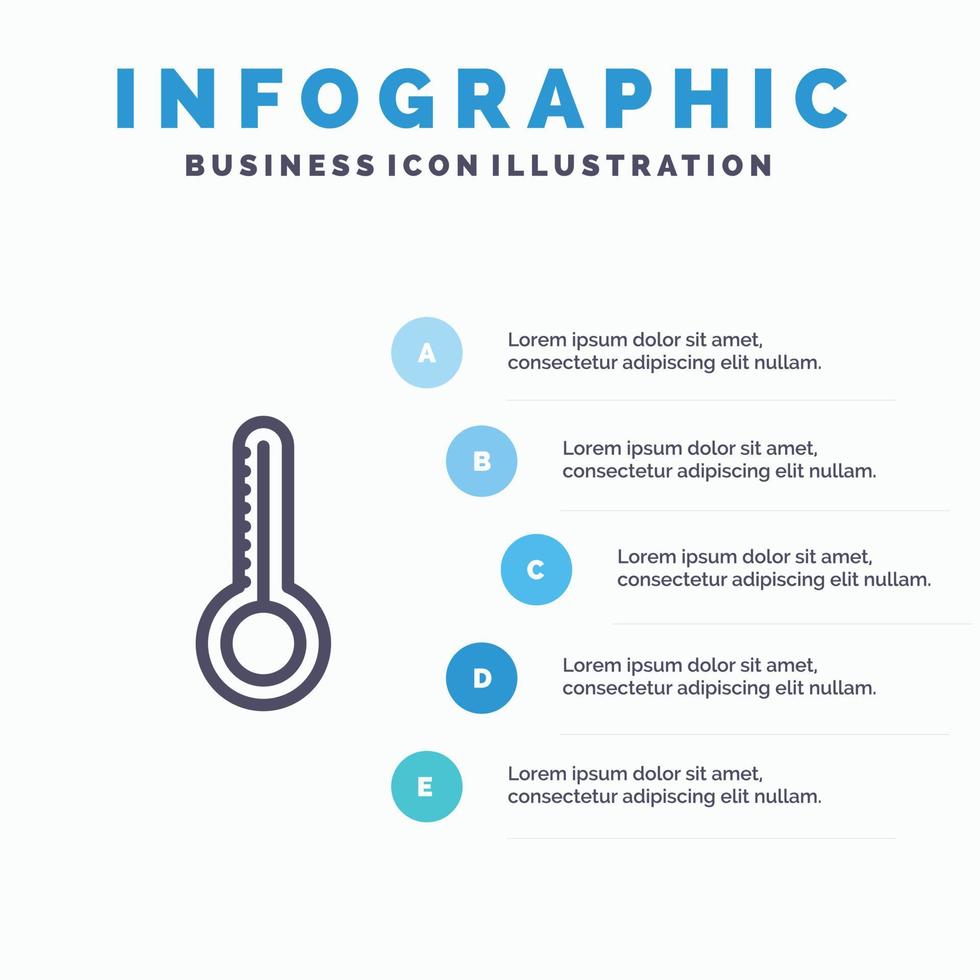 INFOGRAPHIC
BUSINESS ICON ILLUSTRATION

A
Lorem ipsum dolor sit amet, consectetur adipiscing elit nullam.

B
Lorem ipsum dolor sit amet, consectetur adipiscing elit nullam.

C
Lorem ipsum dolor sit amet, consectetur adipiscing elit nullam.

D
Lorem ipsum dolor sit amet, consectetur adipiscing elit nullam.

E
Lorem ipsum dolor sit amet, consectetur adipiscing elit nullam.