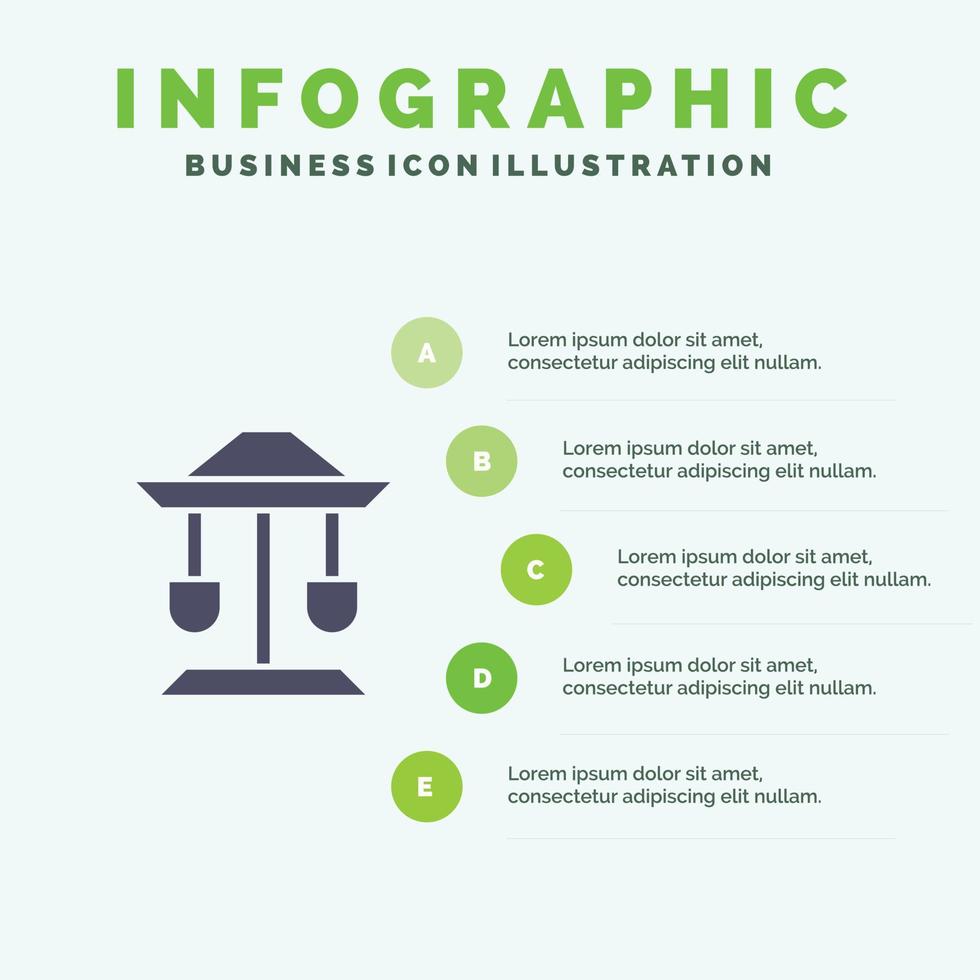 INFOGRAPHIC
BUSINESS ICON ILLUSTRATION

A

Lorem ipsum dolor sit amet, consectetur adipiscing elit nullam.

B

Lorem ipsum dolor sit amet, consectetur adipiscing elit nullam.

C

Lorem ipsum dolor sit amet, consectetur adipiscing elit nullam.

D

Lorem ipsum dolor sit amet, consectetur adipiscing elit nullam.

E

Lorem ipsum dolor sit amet, consectetur adipiscing elit nullam.