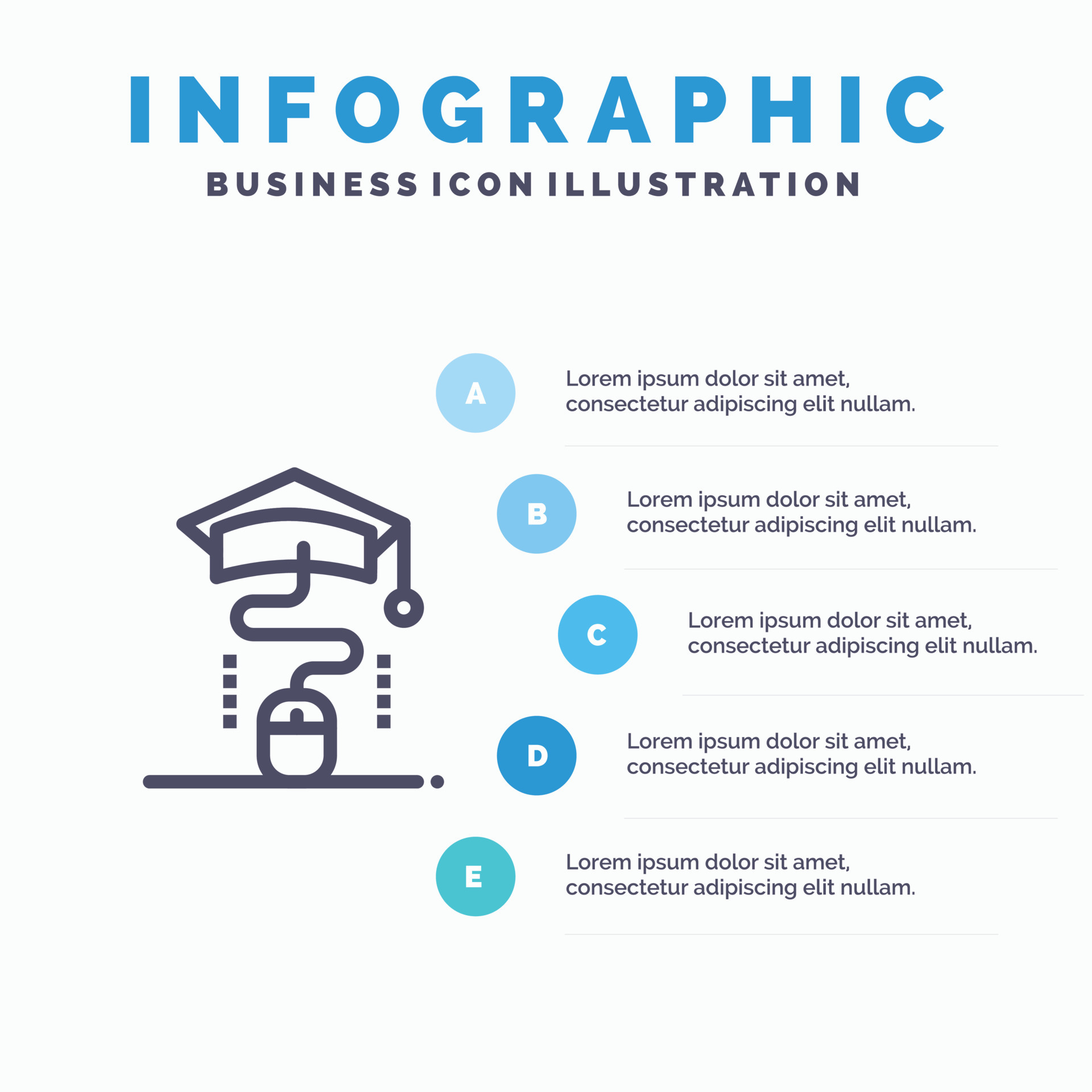 INFOGRAPHIC
BUSINESS ICON ILLUSTRATION

A
Lorem ipsum dolor sit amet, consectetur adipiscing elit nullam.

B
Lorem ipsum dolor sit amet, consectetur adipiscing elit nullam.

C
Lorem ipsum dolor sit amet, consectetur adipiscing elit nullam.

D
Lorem ipsum dolor sit amet, consectetur adipiscing elit nullam.

E
Lorem ipsum dolor sit amet, consectetur adipiscing elit nullam.