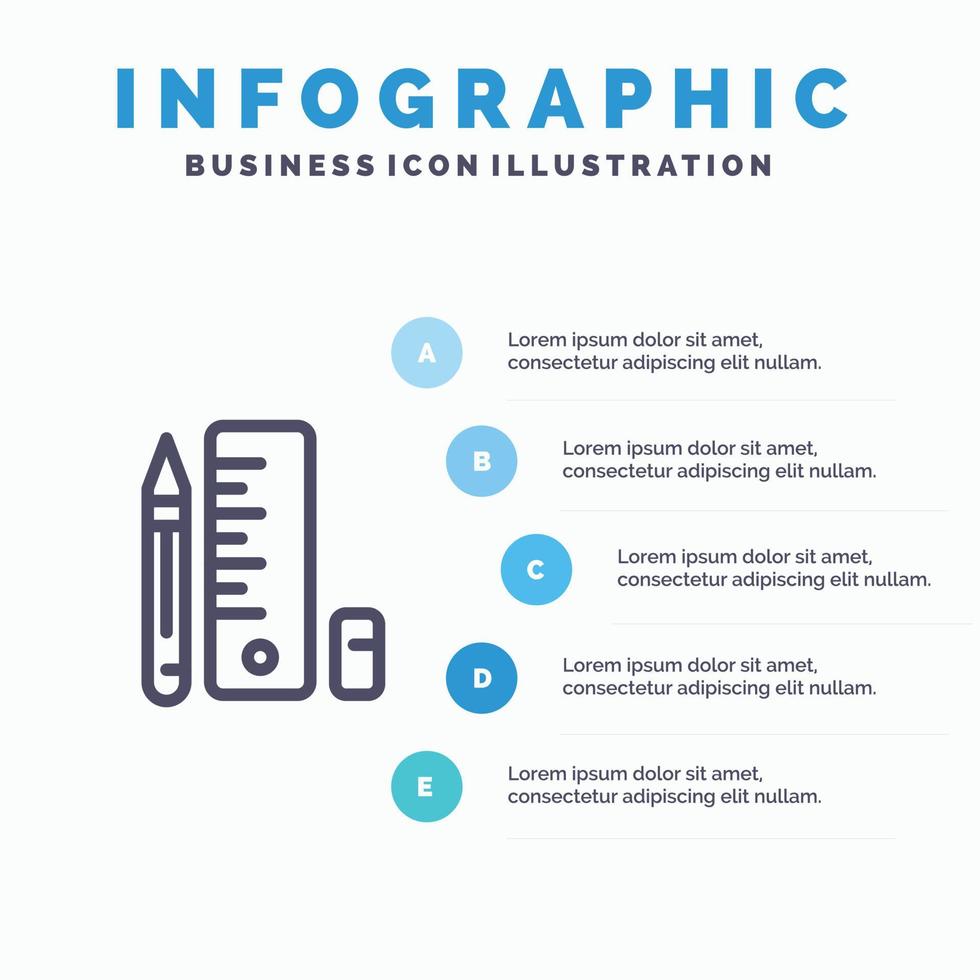 INFOGRAPHIC
BUSINESS ICON ILLUSTRATION

A
Lorem ipsum dolor sit amet, consectetur adipiscing elit nullam.

B
Lorem ipsum dolor sit amet, consectetur adipiscing elit nullam.

C
Lorem ipsum dolor sit amet, consectetur adipiscing elit nullam.

D
Lorem ipsum dolor sit amet, consectetur adipiscing elit nullam.

E
Lorem ipsum dolor sit amet, consectetur adipiscing elit nullam.