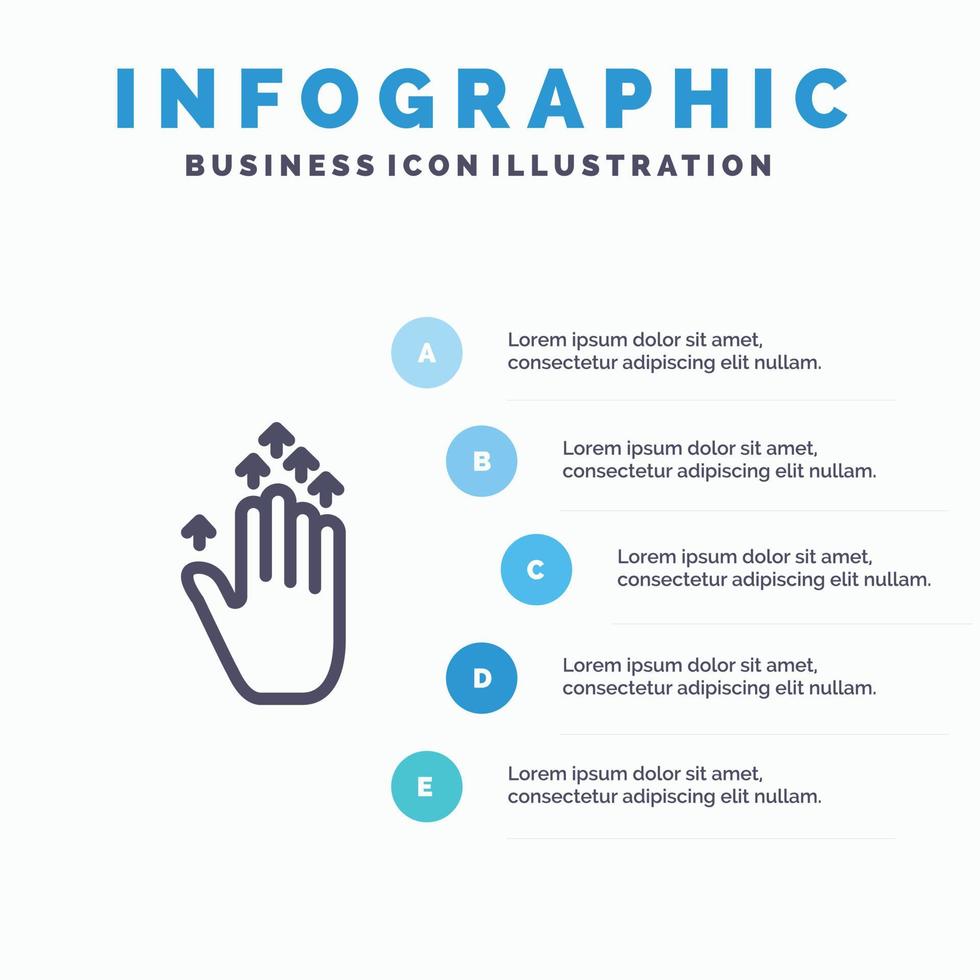 INFOGRAPHIC
BUSINESS ICON ILLUSTRATION

A
Lorem ipsum dolor sit amet, consectetur adipiscing elit nullam.

B
Lorem ipsum dolor sit amet, consectetur adipiscing elit nullam.

C
Lorem ipsum dolor sit amet, consectetur adipiscing elit nullam.

D
Lorem ipsum dolor sit amet, consectetur adipiscing elit nullam.

E
Lorem ipsum dolor sit amet, consectetur adipiscing elit nullam.