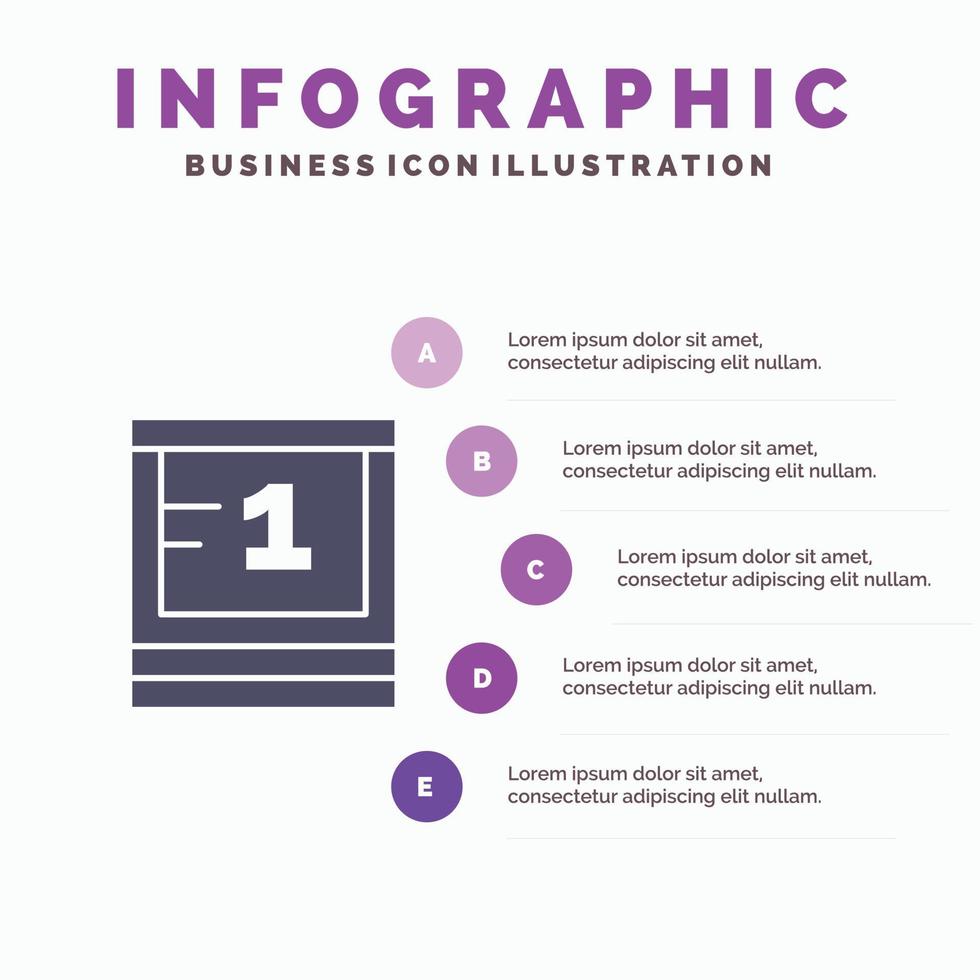 INFOGRAPHIC
BUSINESS ICON ILLUSTRATION

1

A
Lorem ipsum dolor sit amet, consectetur adipiscing elit nullam.

B
Lorem ipsum dolor sit amet, consectetur adipiscing elit nullam.

C
Lorem ipsum dolor sit amet, consectetur adipiscing elit nullam.

D
Lorem ipsum dolor sit amet, consectetur adipiscing elit nullam.

E
Lorem ipsum dolor sit amet, consectetur adipiscing elit nullam.