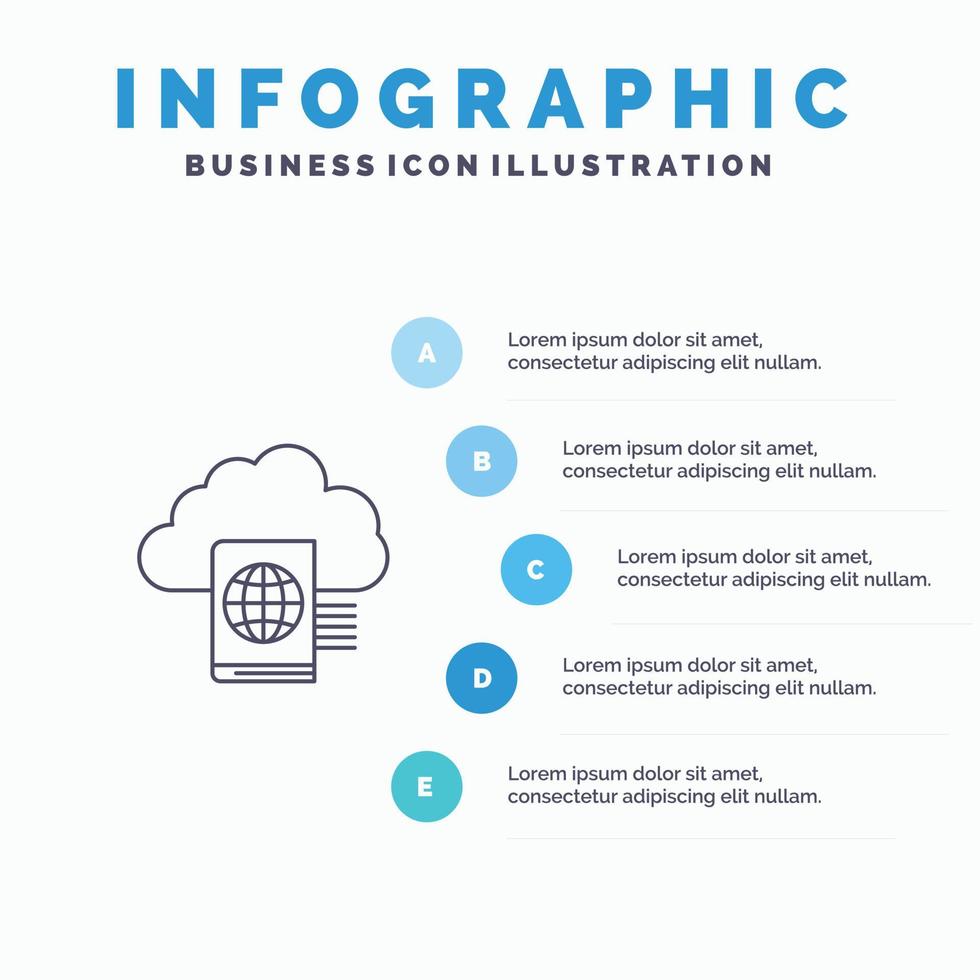 INFOGRAPHIC

BUSINESS ICON ILLUSTRATION

A

Lorem ipsum dolor sit amet, consectetur adipiscing elit nullam.

B

Lorem ipsum dolor sit amet, consectetur adipiscing elit nullam.

C

Lorem ipsum dolor sit amet, consectetur adipiscing elit nullam.

D

Lorem ipsum dolor sit amet, consectetur adipiscing elit nullam.

E

Lorem ipsum dolor sit amet, consectetur adipiscing elit nullam.