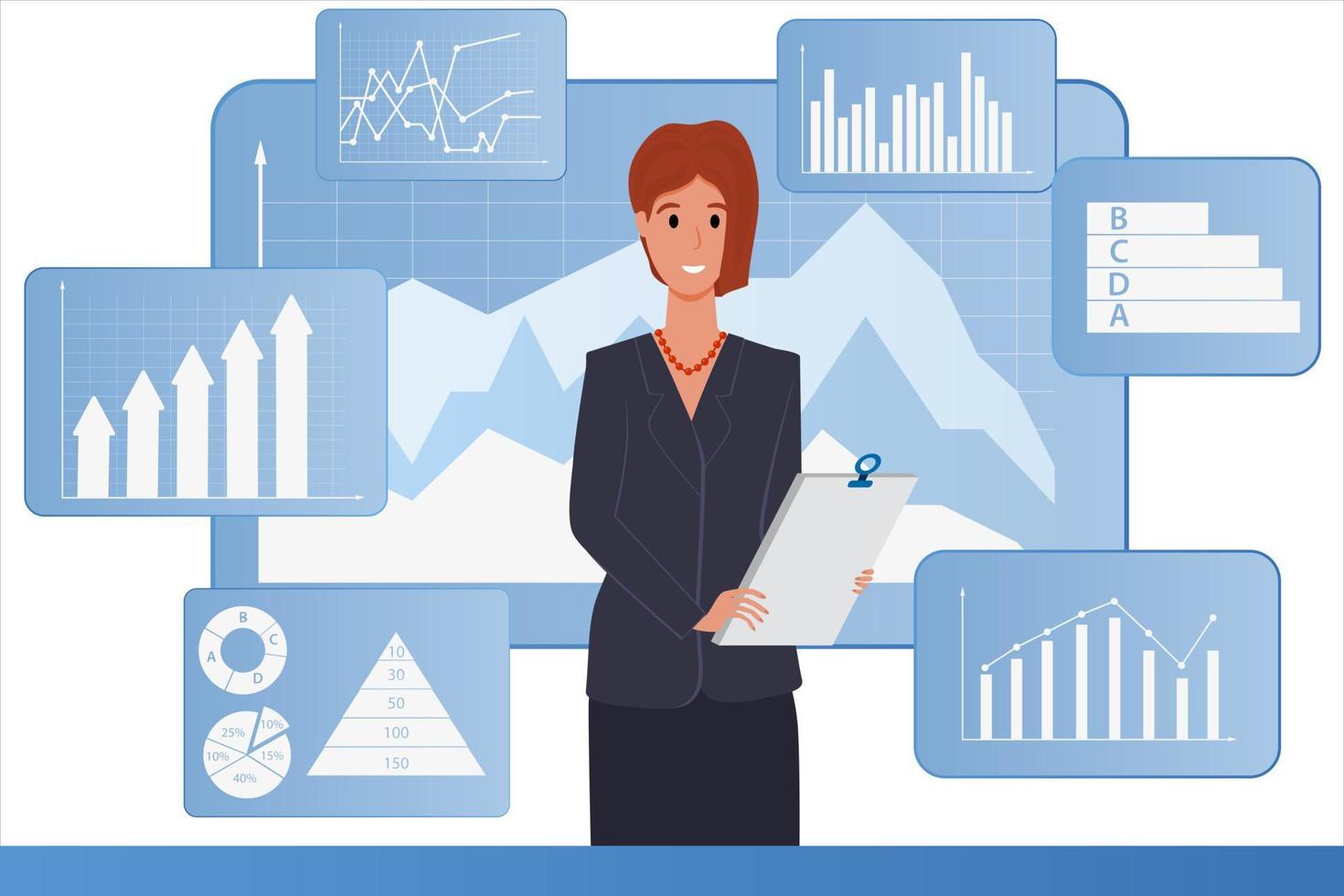 B
C
D
A

B
C
A
D

25%
10%
10%
15%
40%

10
30
50
100
150