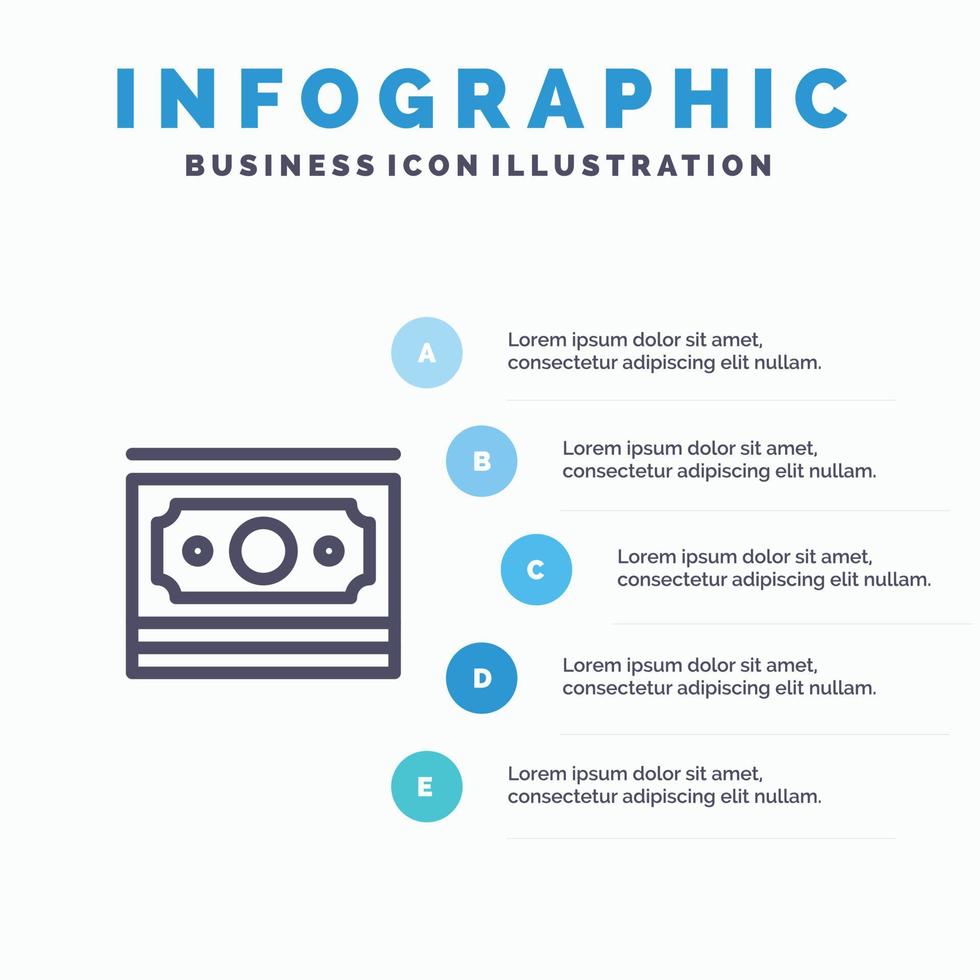 INFOGRAPHIC
BUSINESS ICON ILLUSTRATION

A
Lorem ipsum dolor sit amet, consectetur adipiscing elit nullam.

B
Lorem ipsum dolor sit amet, consectetur adipiscing elit nullam.

C
Lorem ipsum dolor sit amet, consectetur adipiscing elit nullam.

D
Lorem ipsum dolor sit amet, consectetur adipiscing elit nullam.

E
Lorem ipsum dolor sit amet, consectetur adipiscing elit nullam.