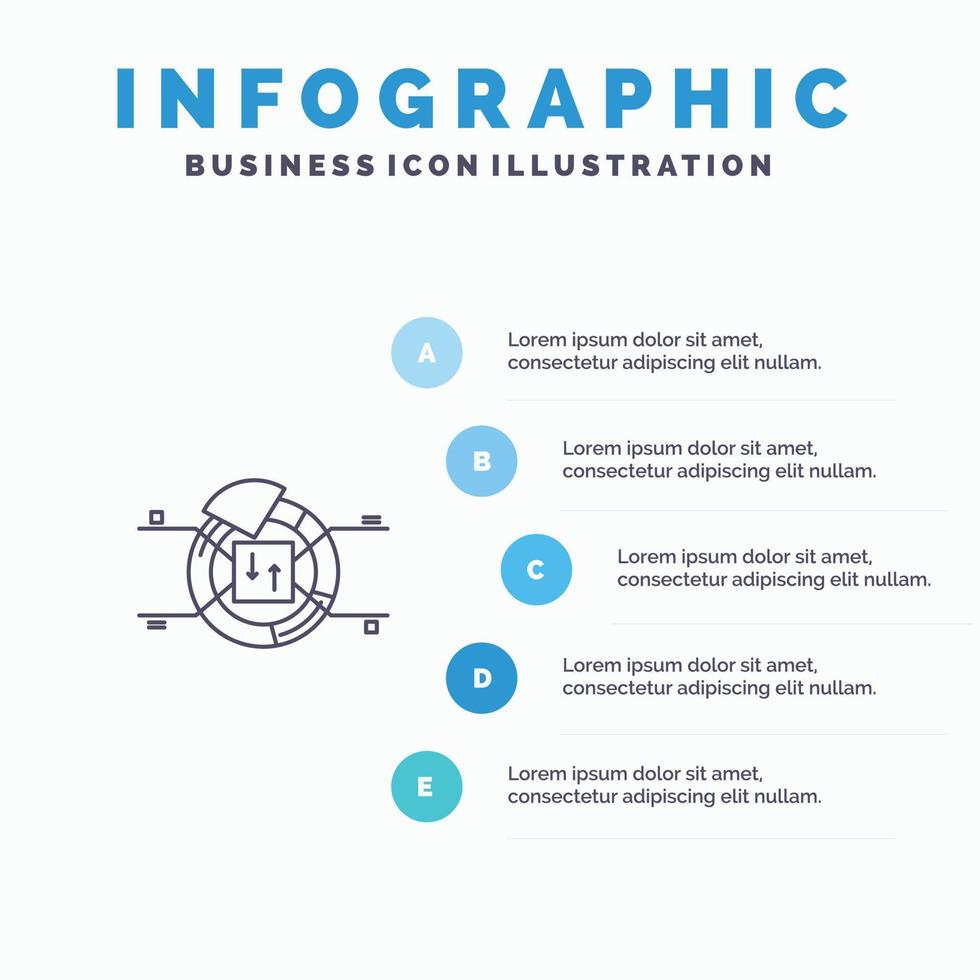 INFOGRAPHIC
BUSINESS ICON ILLUSTRATION

A
Lorem ipsum dolor sit amet, consectetur adipiscing elit nullam.

B
Lorem ipsum dolor sit amet, consectetur adipiscing elit nullam.

C
Lorem ipsum dolor sit amet, consectetur adipiscing elit nullam.

D
Lorem ipsum dolor sit amet, consectetur adipiscing elit nullam.

E
Lorem ipsum dolor sit amet, consectetur adipiscing elit nullam.