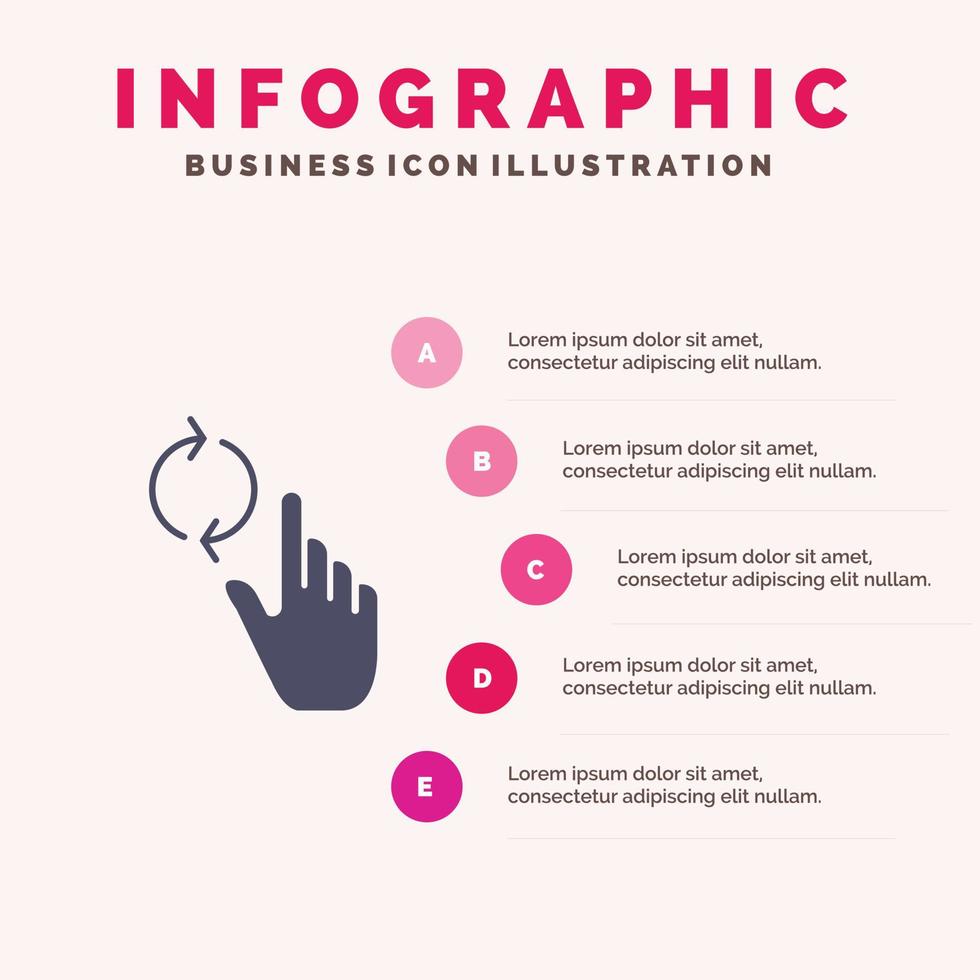 INFOGRAPHIC
BUSINESS ICON ILLUSTRATION

A
Lorem ipsum dolor sit amet, consectetur adipiscing elit nullam.

B
Lorem ipsum dolor sit amet, consectetur adipiscing elit nullam.

C
Lorem ipsum dolor sit amet, consectetur adipiscing elit nullam.

D
Lorem ipsum dolor sit amet, consectetur adipiscing elit nullam.

E
Lorem ipsum dolor sit amet, consectetur adipiscing elit nullam.