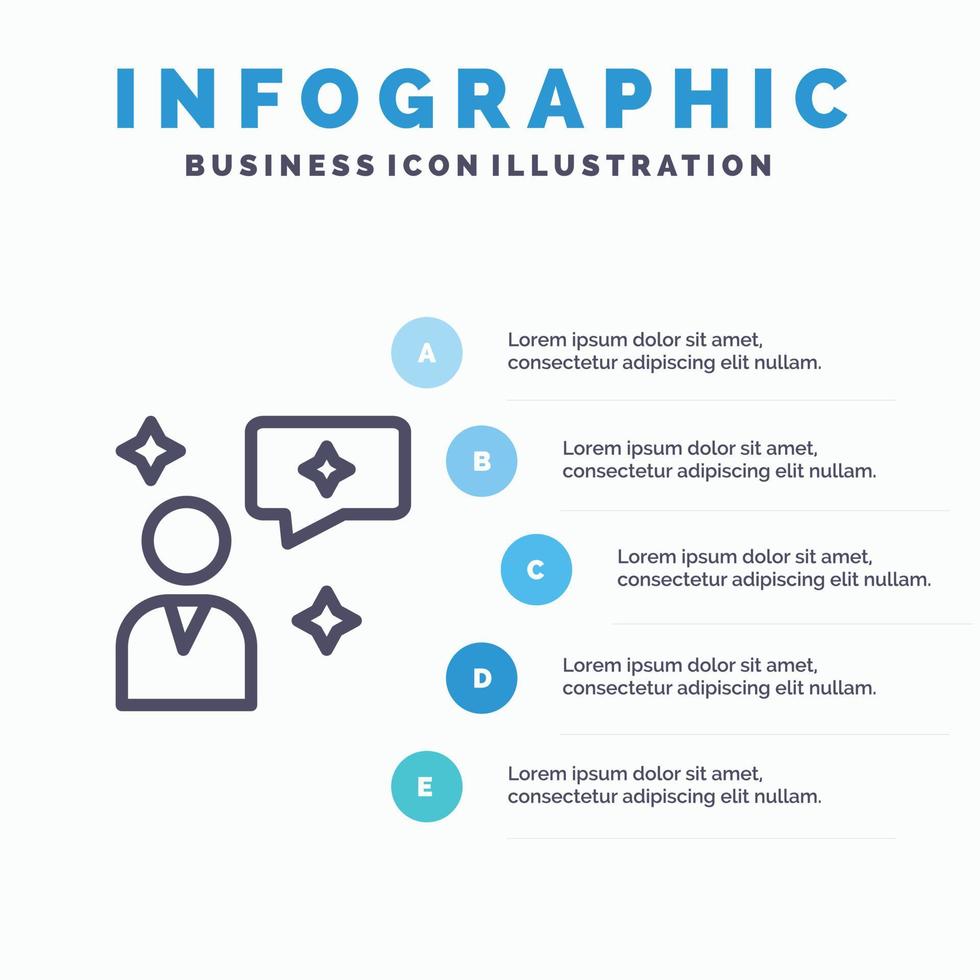 INFOGRAPHIC
BUSINESS ICON ILLUSTRATION

A
Lorem ipsum dolor sit amet, consectetur adipiscing elit nullam.

B
Lorem ipsum dolor sit amet, consectetur adipiscing elit nullam.

C
Lorem ipsum dolor sit amet, consectetur adipiscing elit nullam.

D
Lorem ipsum dolor sit amet, consectetur adipiscing elit nullam.

E
Lorem ipsum dolor sit amet, consectetur adipiscing elit nullam.