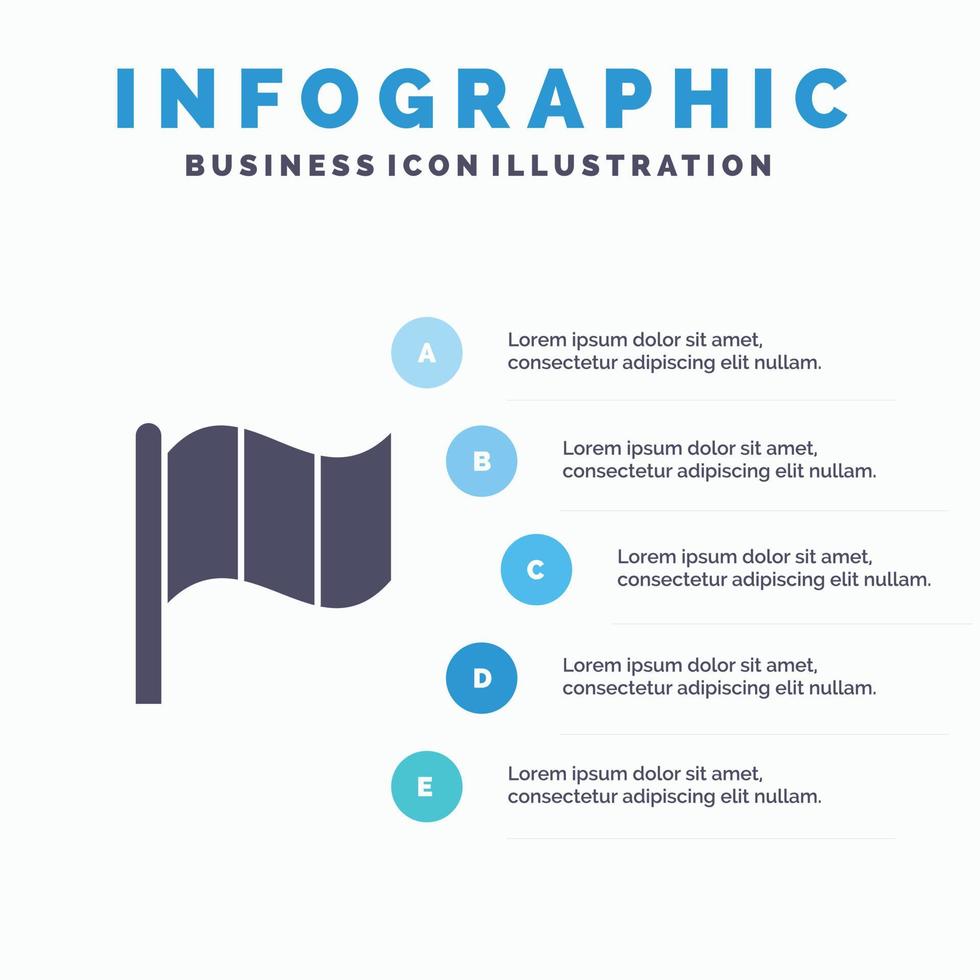 INFOGRAPHIC
BUSINESS ICON ILLUSTRATION

A
Lorem ipsum dolor sit amet, consectetur adipiscing elit nullam.

B
Lorem ipsum dolor sit amet, consectetur adipiscing elit nullam.

C
Lorem ipsum dolor sit amet, consectetur adipiscing elit nullam.

D
Lorem ipsum dolor sit amet, consectetur adipiscing elit nullam.

E
Lorem ipsum dolor sit amet, consectetur adipiscing elit nullam.