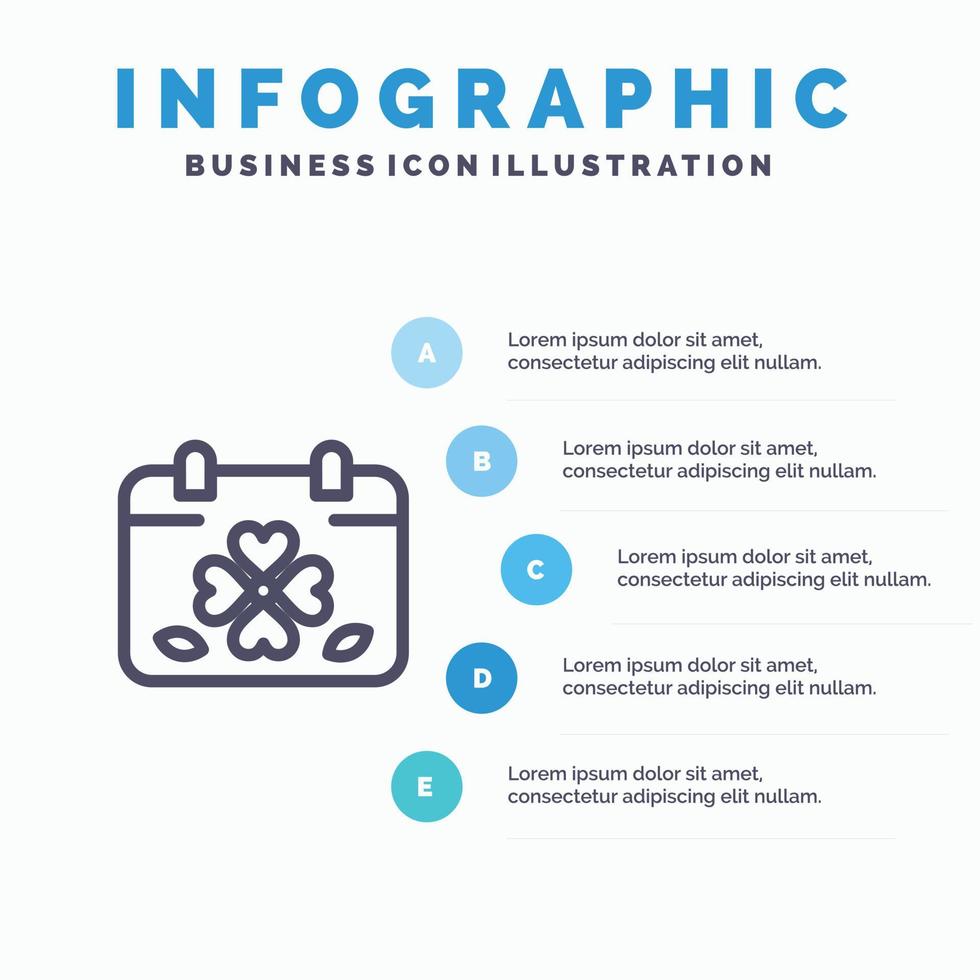 INFOGRAPHIC
BUSINESS ICON ILLUSTRATION

A
Lorem ipsum dolor sit amet, consectetur adipiscing elit nullam.

B
Lorem ipsum dolor sit amet, consectetur adipiscing elit nullam.

C
Lorem ipsum dolor sit amet, consectetur adipiscing elit nullam.

D
Lorem ipsum dolor sit amet, consectetur adipiscing elit nullam.

E
Lorem ipsum dolor sit amet, consectetur adipiscing elit nullam.