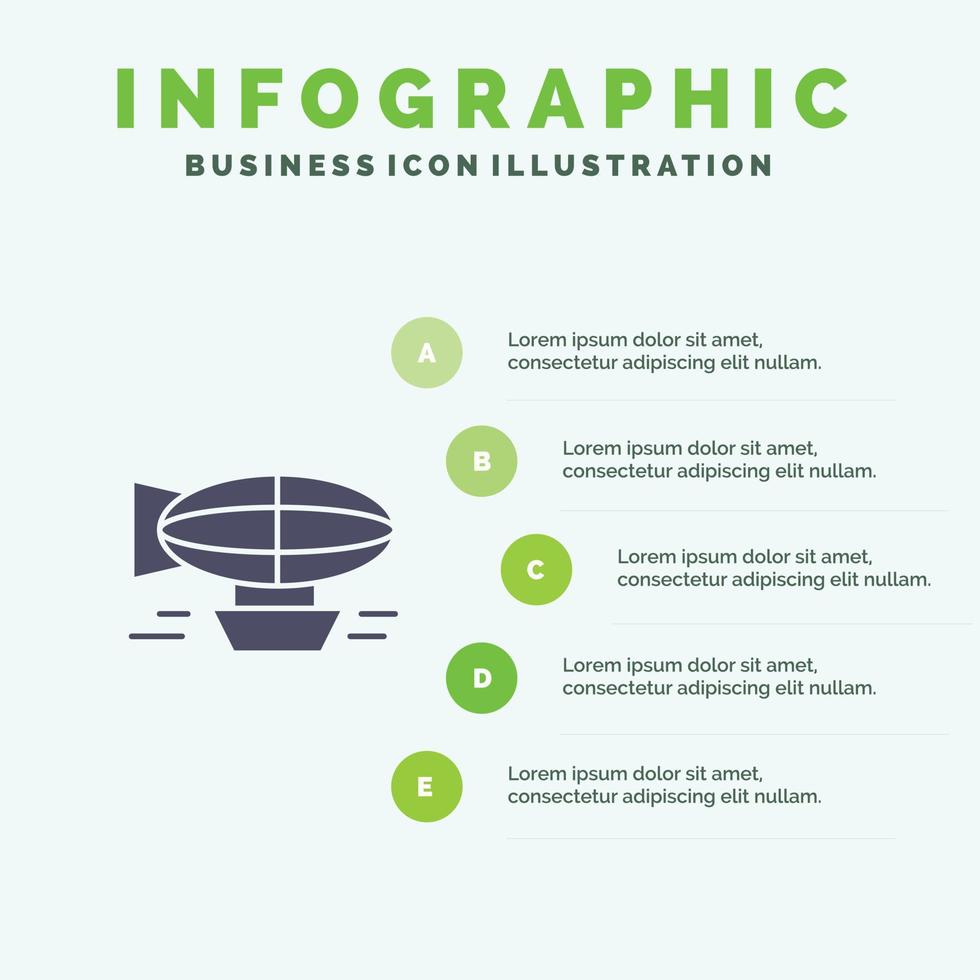 INFOGRAPHIC
BUSINESS ICON ILLUSTRATION

A
Lorem ipsum dolor sit amet, consectetur adipiscing elit nullam.

B
Lorem ipsum dolor sit amet, consectetur adipiscing elit nullam.

C
Lorem ipsum dolor sit amet, consectetur adipiscing elit nullam.

D
Lorem ipsum dolor sit amet, consectetur adipiscing elit nullam.

E
Lorem ipsum dolor sit amet, consectetur adipiscing elit nullam.