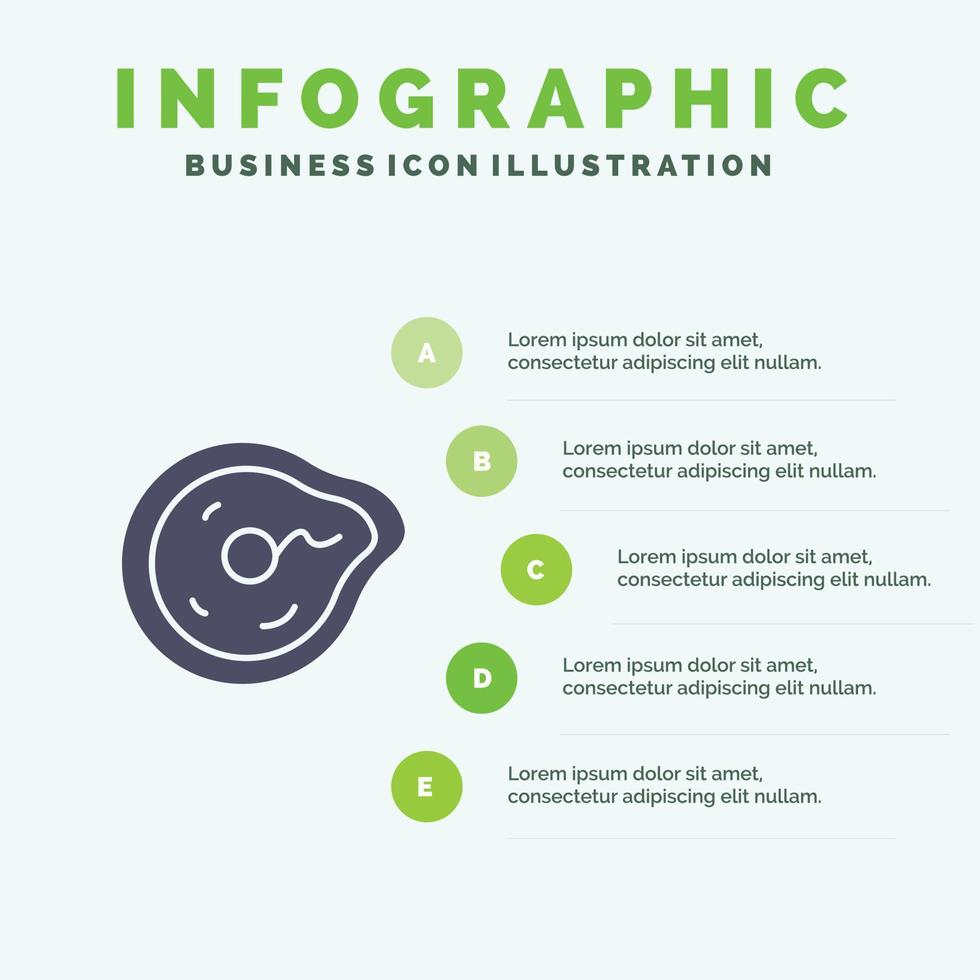 INFOGRAPHIC
BUSINESS ICON ILLUSTRATION

A
Lorem ipsum dolor sit amet, consectetur adipiscing elit nullam.

B
Lorem ipsum dolor sit amet, consectetur adipiscing elit nullam.

C
Lorem ipsum dolor sit amet, consectetur adipiscing elit nullam.

D
Lorem ipsum dolor sit amet, consectetur adipiscing elit nullam.

E
Lorem ipsum dolor sit amet, consectetur adipiscing elit nullam.